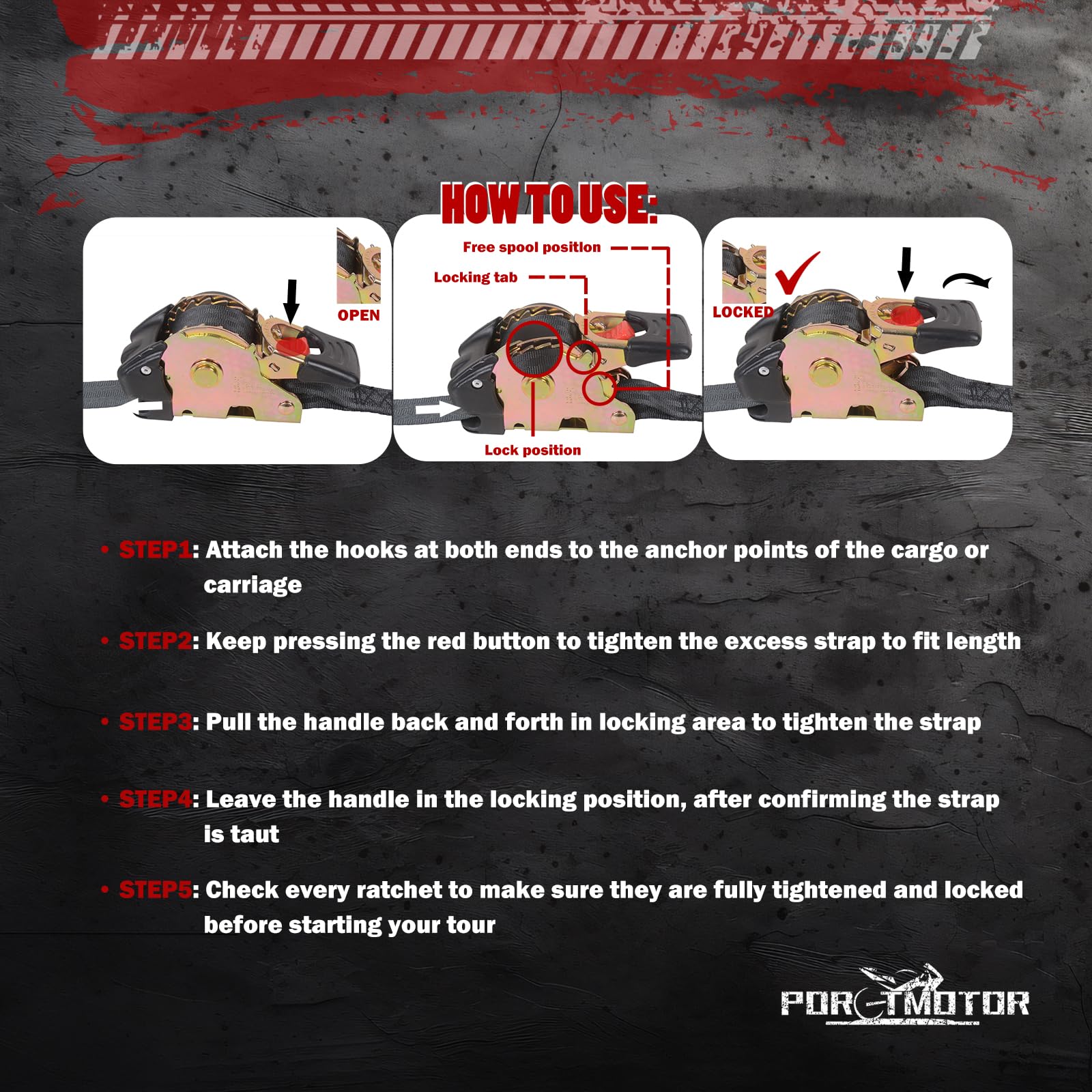 HOW TO USE:

OPEN

Free spool position

Locking tab

Lock position

LOCKED

• STEP1: Attach the hooks at both ends to the anchor points of the cargo or carriage

• STEP2: Keep pressing the red button to tighten the excess strap to fit length

• STEP3: Pull the handle back and forth in locking area to tighten the strap

• STEP4: Leave the handle in the locking position, after confirming the strap is taut

• STEP5: Check every ratchet to make sure they are fully tightened and locked before starting your tour

PORTMOTOR