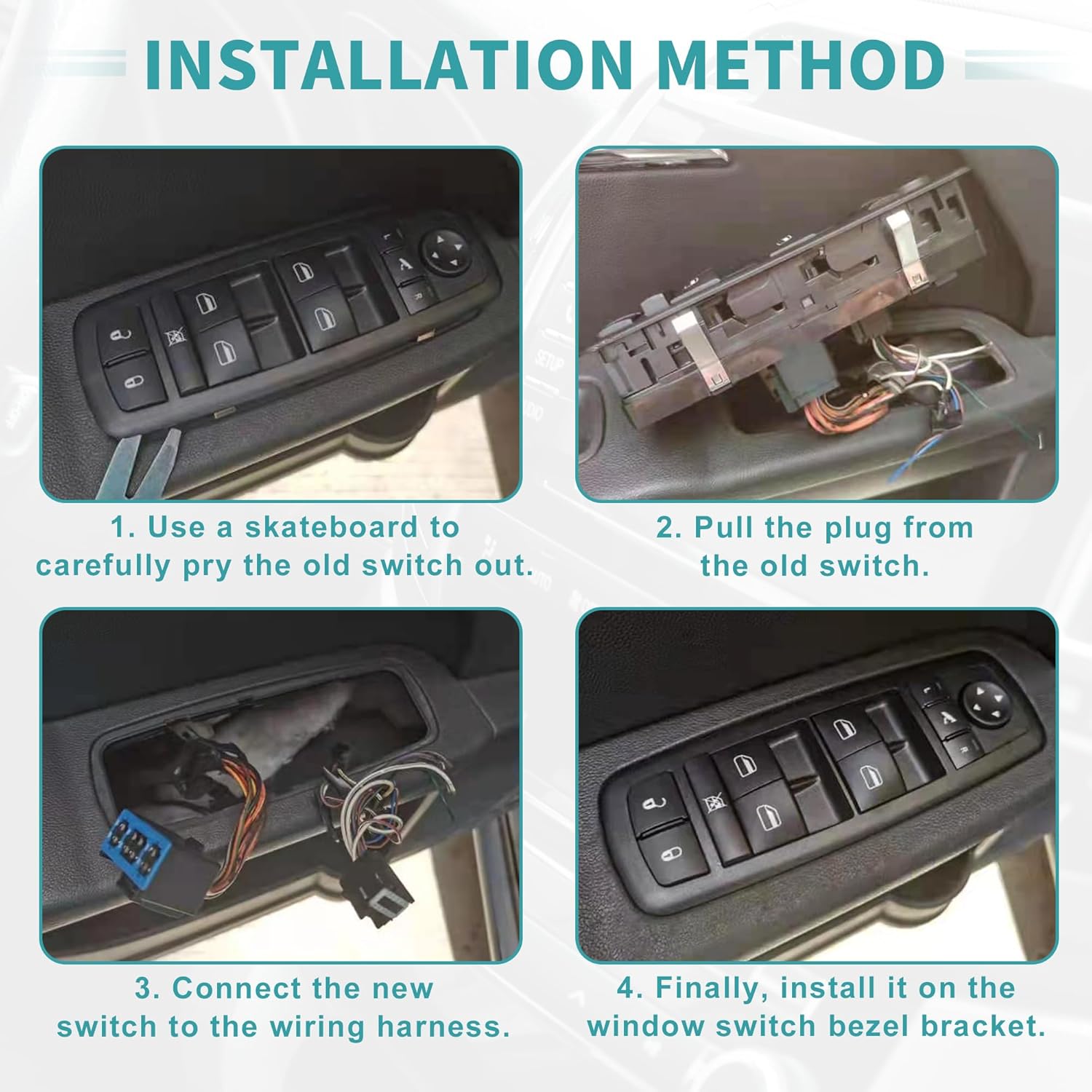 INSTALLATION METHOD

1. Use a skateboard to carefully pry the old switch out.

2. Pull the plug from the old switch.

3. Connect the new switch to the wiring harness.

4. Finally, install it on the window switch bezel bracket.