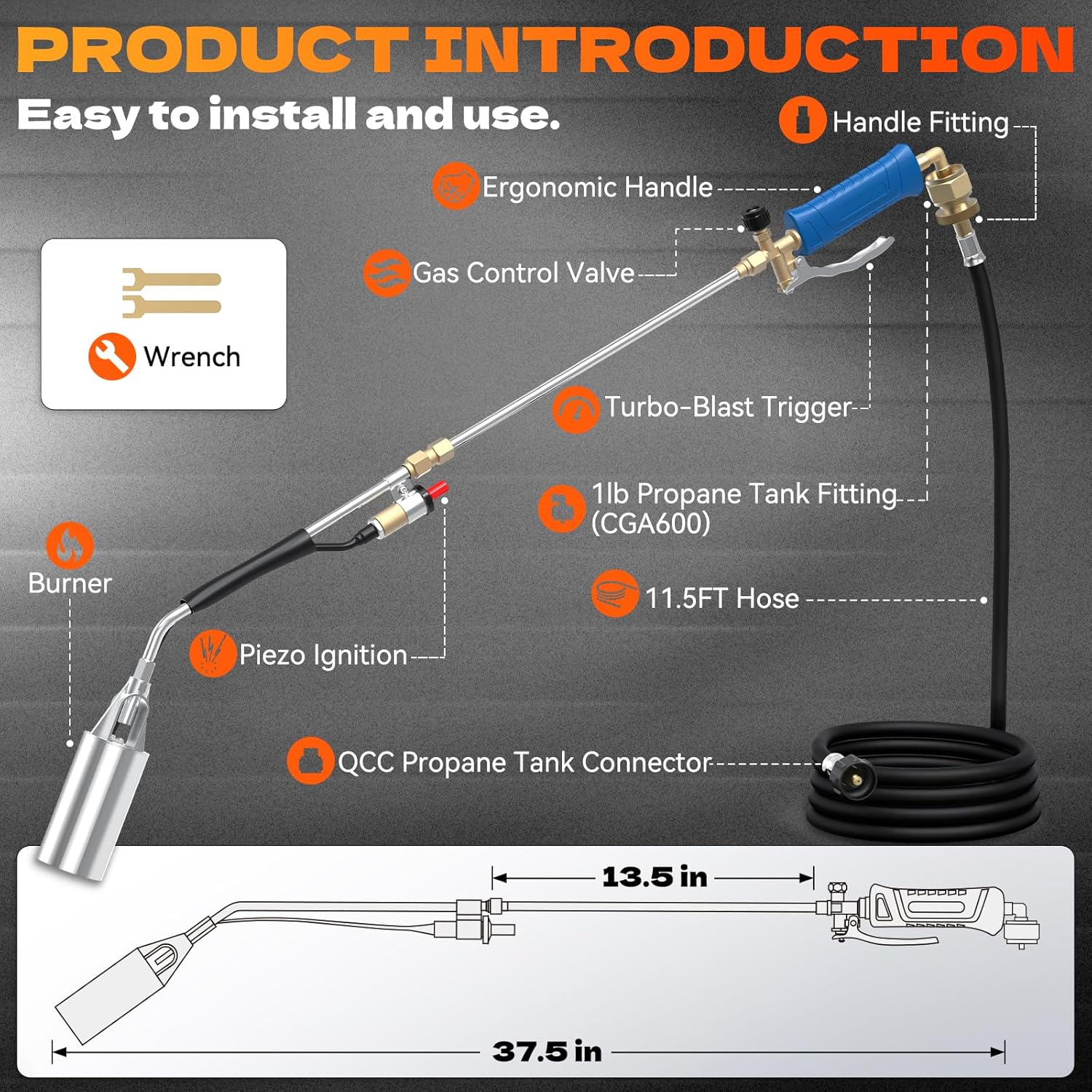 PRODUCT INTRODUCTION

Easy to install and use.

Handle Fitting

Ergonomic Handle

Gas Control Valve

Wrench

Turbo-Blast Trigger

1lb Propane Tank Fitting (CGA600)

Burner

11.5FT Hose

Piezo Ignition

QCC Propane Tank Connector

13.5 in

37.5 in