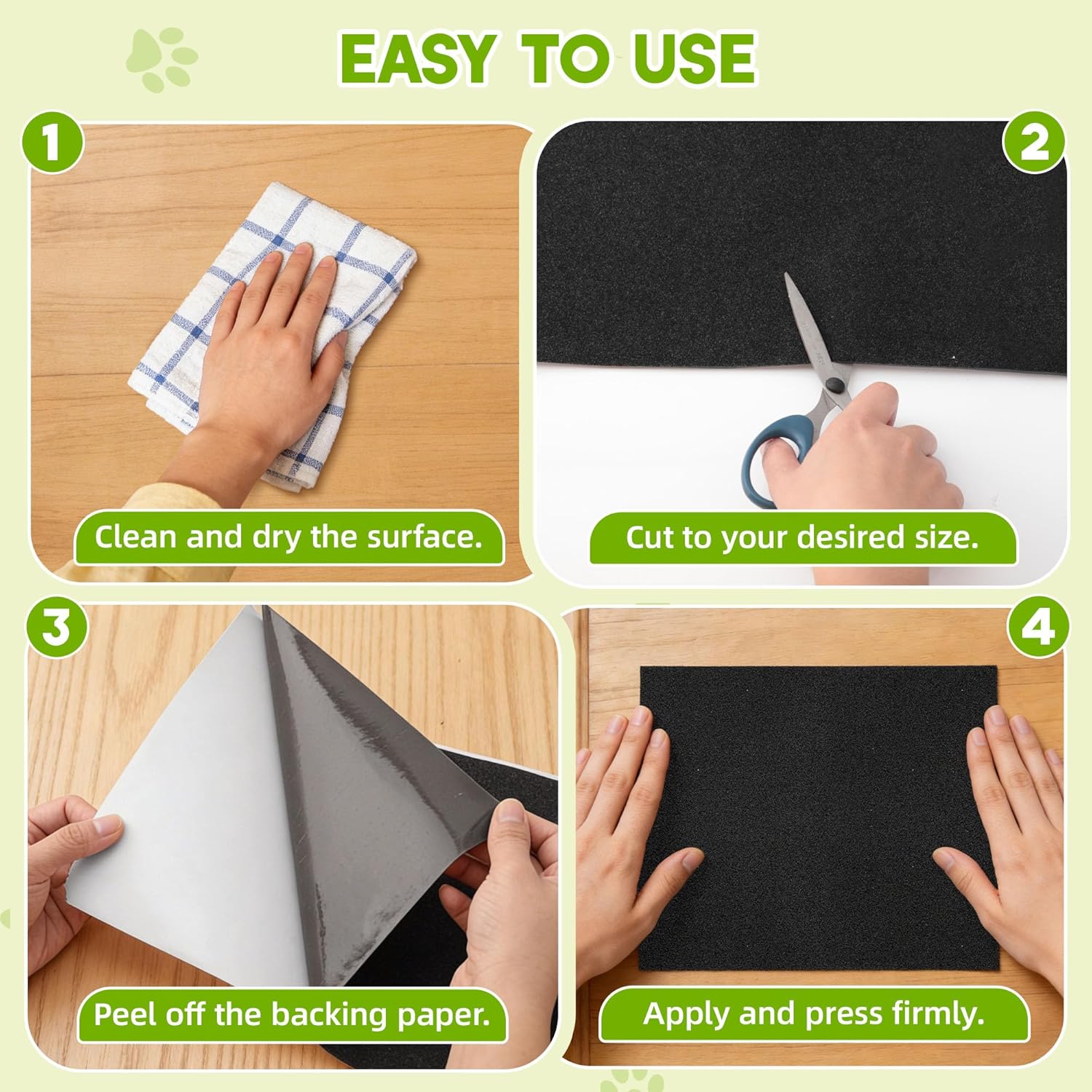 EASY TO USE

1

Clean and dry the surface.

2

Cut to your desired size.

3

Peel off the backing paper.

4

Apply and press firmly.