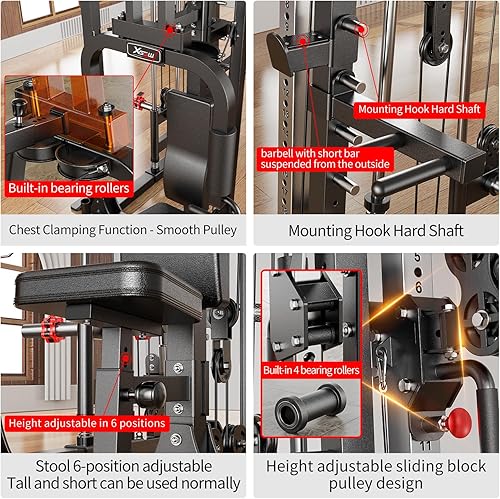 Built-in bearing rollers

Chest Clamping Function - Smooth Pulley

Mounting Hook Hard Shaft

barbell with short bar suspended from the outside

Mounting Hook Hard Shaft

Height adjustable in 6 positions

Stool 6-position adjustable
Tall and short can be used normally

5
6

Built-in 4 bearing rollers

11

Height adjustable sliding block pulley design