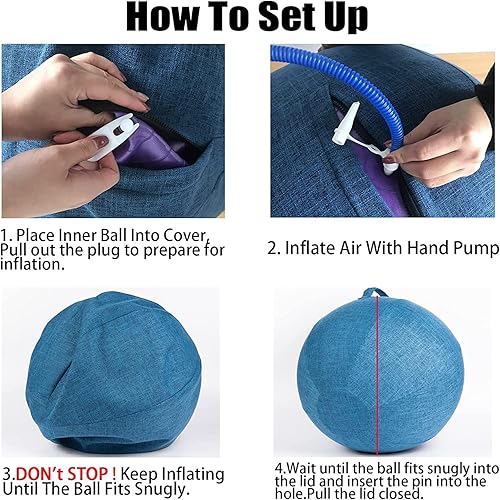 How To Set Up

1. Place Inner Ball Into Cover, Pull out the plug to prepare for inflation.

2. Inflate Air With Hand Pump

3.DON't STOP ! Keep Inflating Until The Ball Fits Snugly.

4.Wait until the ball fits snugly into the lid and insert the pin into the hole.Pull the lid closed.