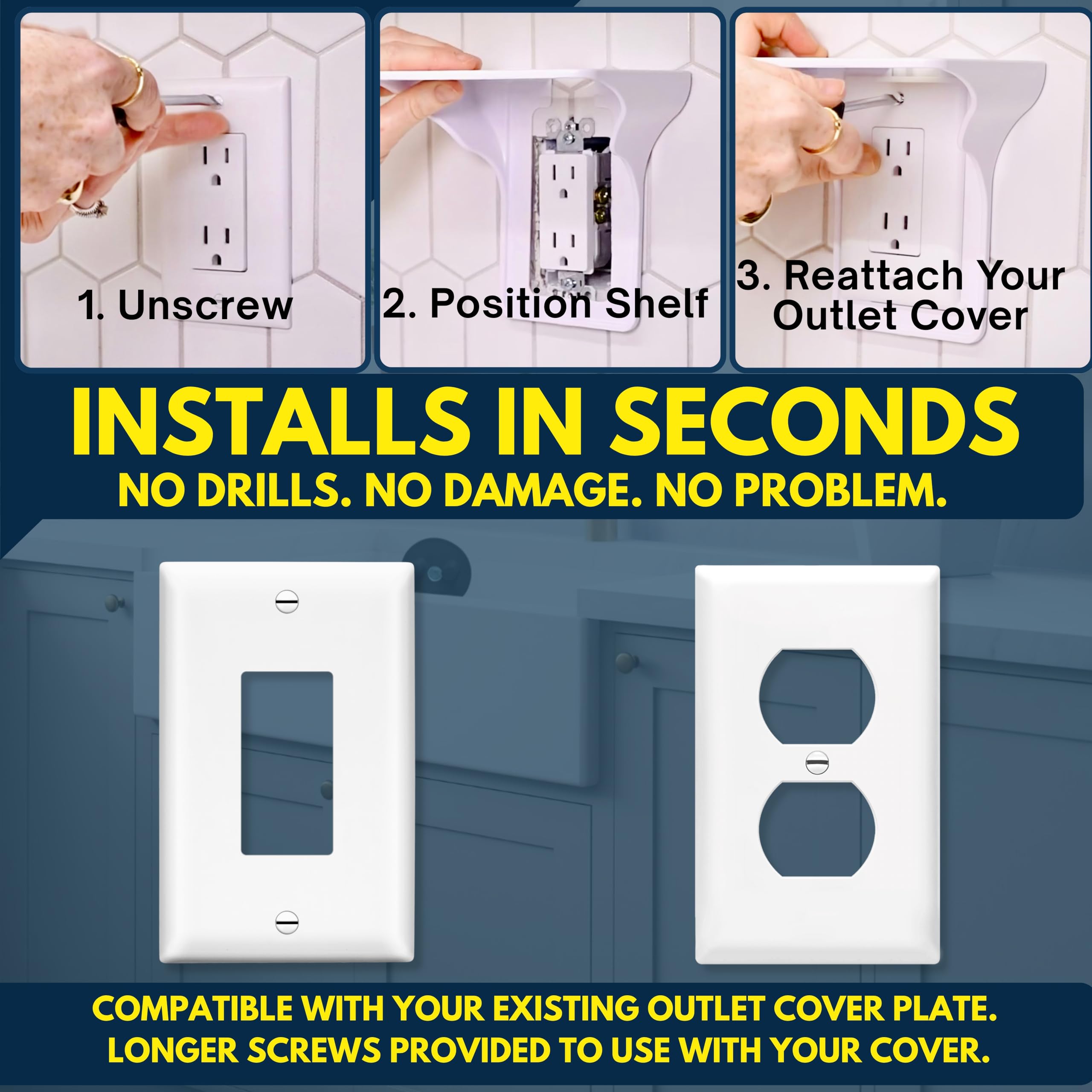 1. Unscrew

2. Position Shelf

3. Reattach Your Outlet Cover

INSTALLS IN SECONDS
NO DRILLS. NO DAMAGE. NO PROBLEM.

COMPATIBLE WITH YOUR EXISTING OUTLET COVER PLATE. LONGER SCREWS PROVIDED TO USE WITH YOUR COVER.