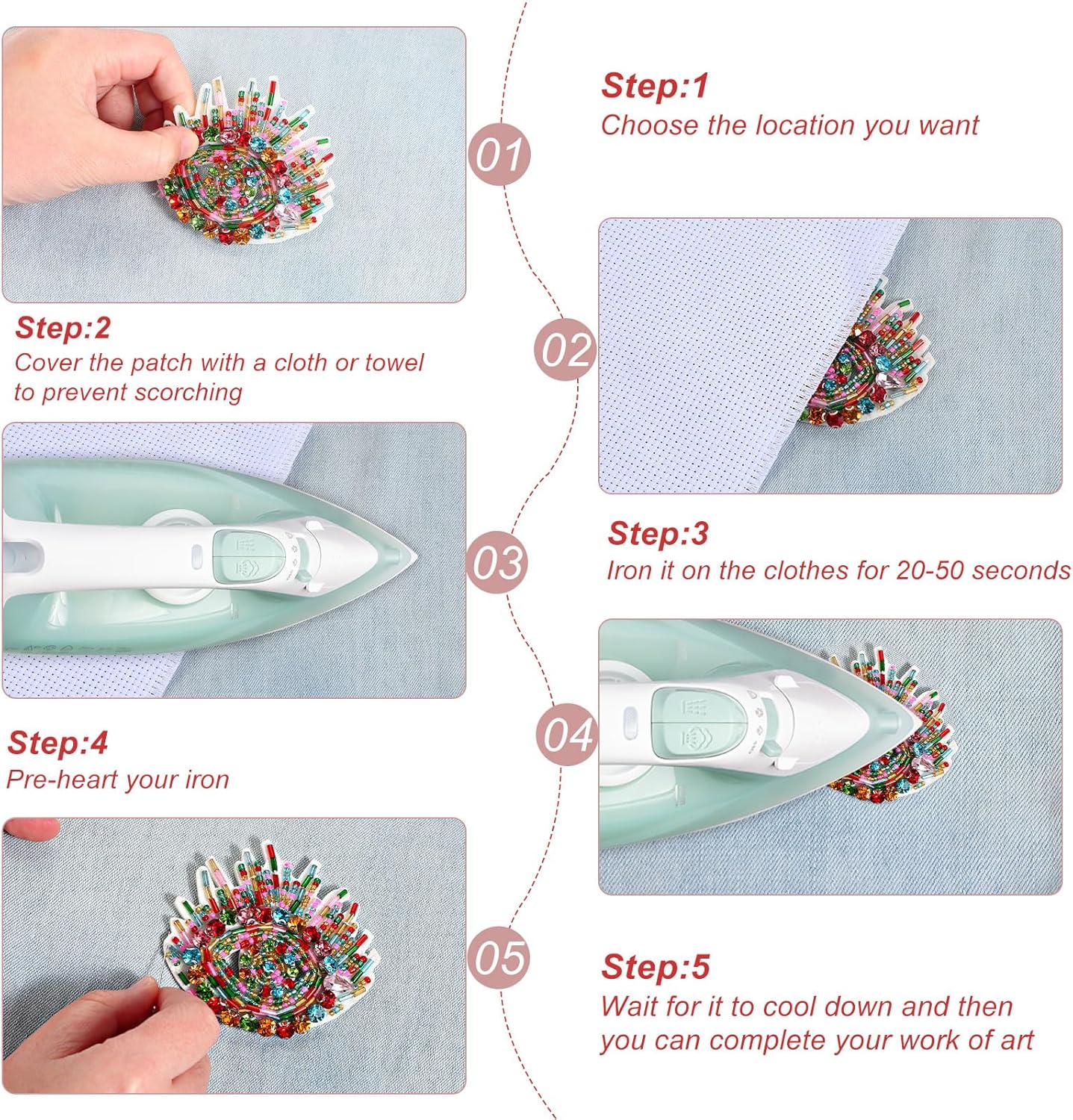 01

Step:1
Choose the location you want

Step:2
Cover the patch with a cloth or towel to prevent scorching

02

03

Step:3
Iron it on the clothes for 20-50 seconds

Step:4
Pre-heart your iron

04

05

Step:5
Wait for it to cool down and then you can complete your work of art