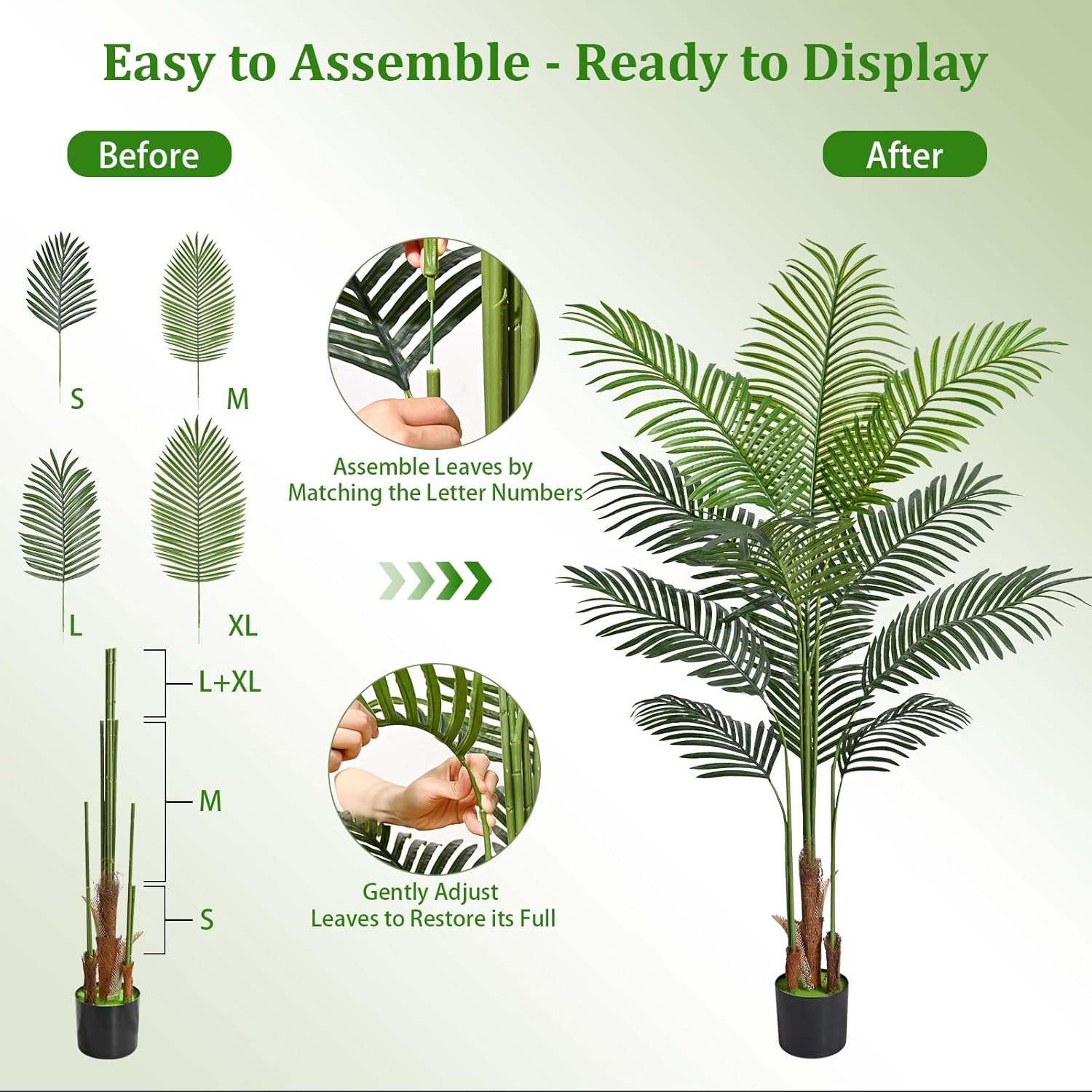 Easy to Assemble - Ready to Display

Before

After

S

M

L

XL

L+XL

M

S

Assemble Leaves by Matching the Letter Numbers

Gently Adjust Leaves to Restore its Full