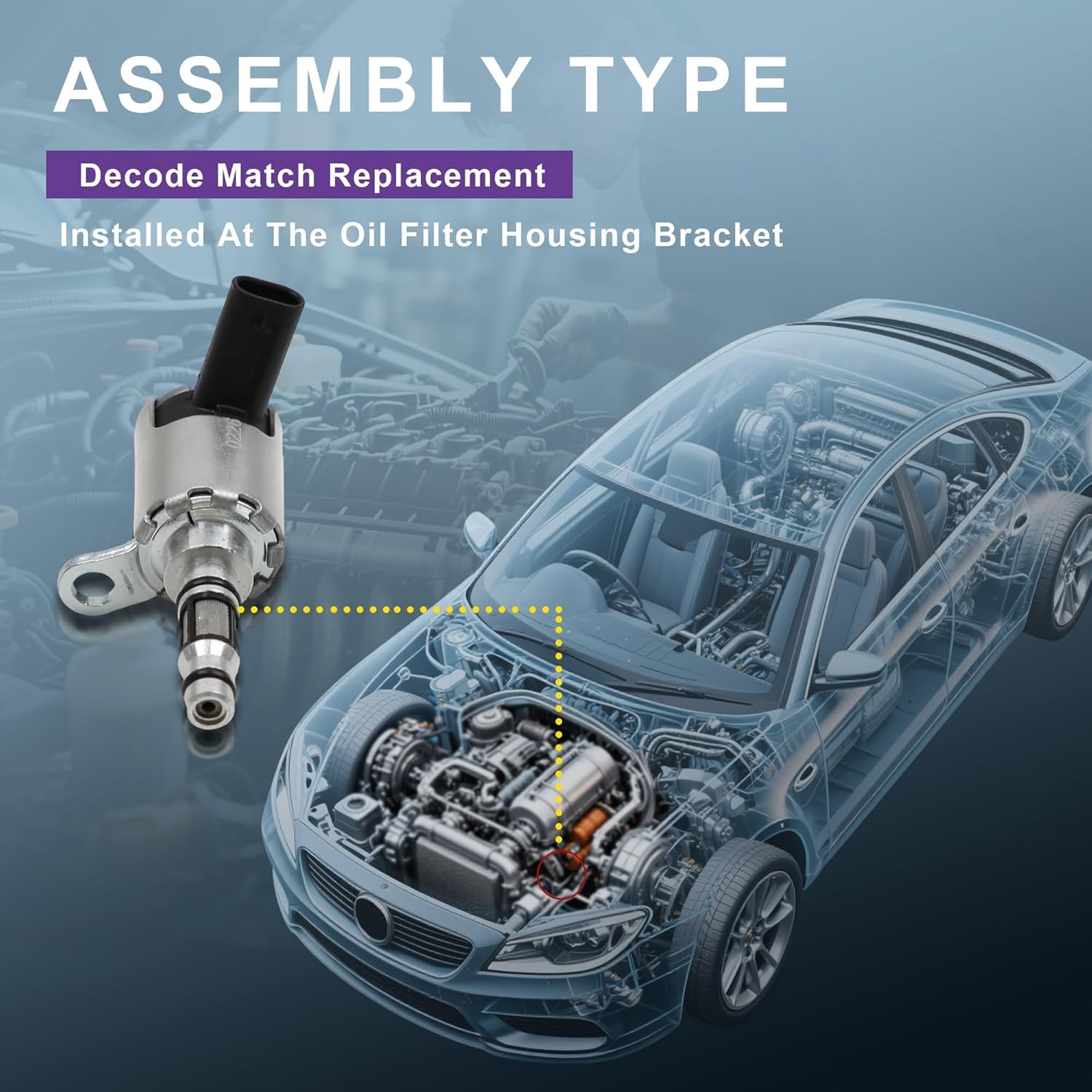 ASSEMBLY TYPE

Decode Match Replacement

Installed At The Oil Filter Housing Bracket