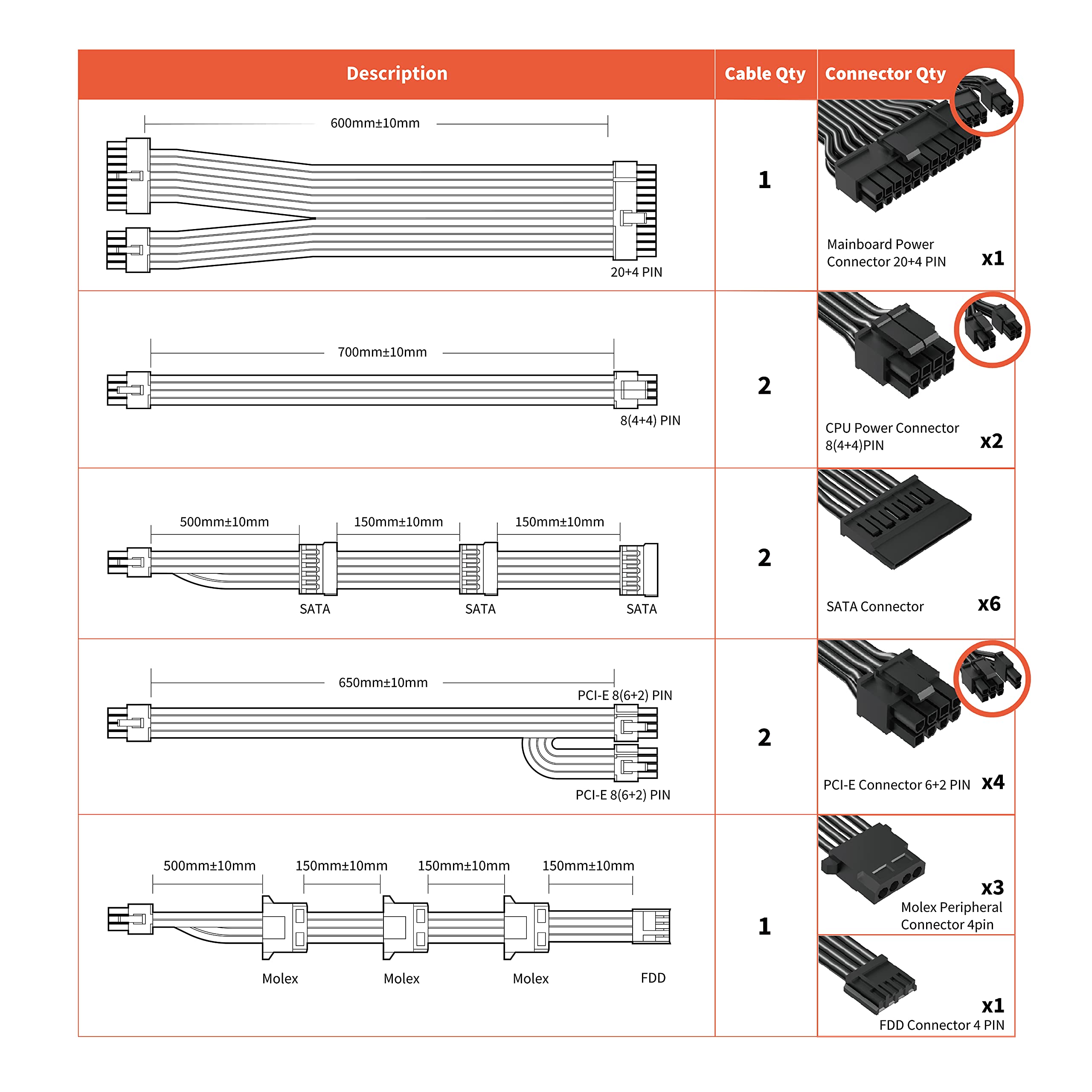 | Description | Cable Qty | Connector Qty |
|---|---|---|
| 600mm±10mm 20+4 PIN | 1 | Mainboard Power Connector 20+4 PIN x1 |
| 700mm±10mm 8(4+4) PIN | 2 | CPU Power Connector 8(4+4)PIN x2 |
| 500mm±10mm 150mm±10mm 150mm±10mm SATA SATA SATA | 2 | SATA Connector x6 |
| 650mm±10mm PCI-E 8(6+2) PIN PCI-E 8(6+2) PIN | 2 | PCI-E Connector 6+2 PIN x4 |
| 500mm±10mm 150mm±10mm 150mm±10mm 150mm±10mm Molex Molex Molex FDD | 1 | x3 Molex Peripheral Connector 4pin x1 FDD Connector 4 PIN |