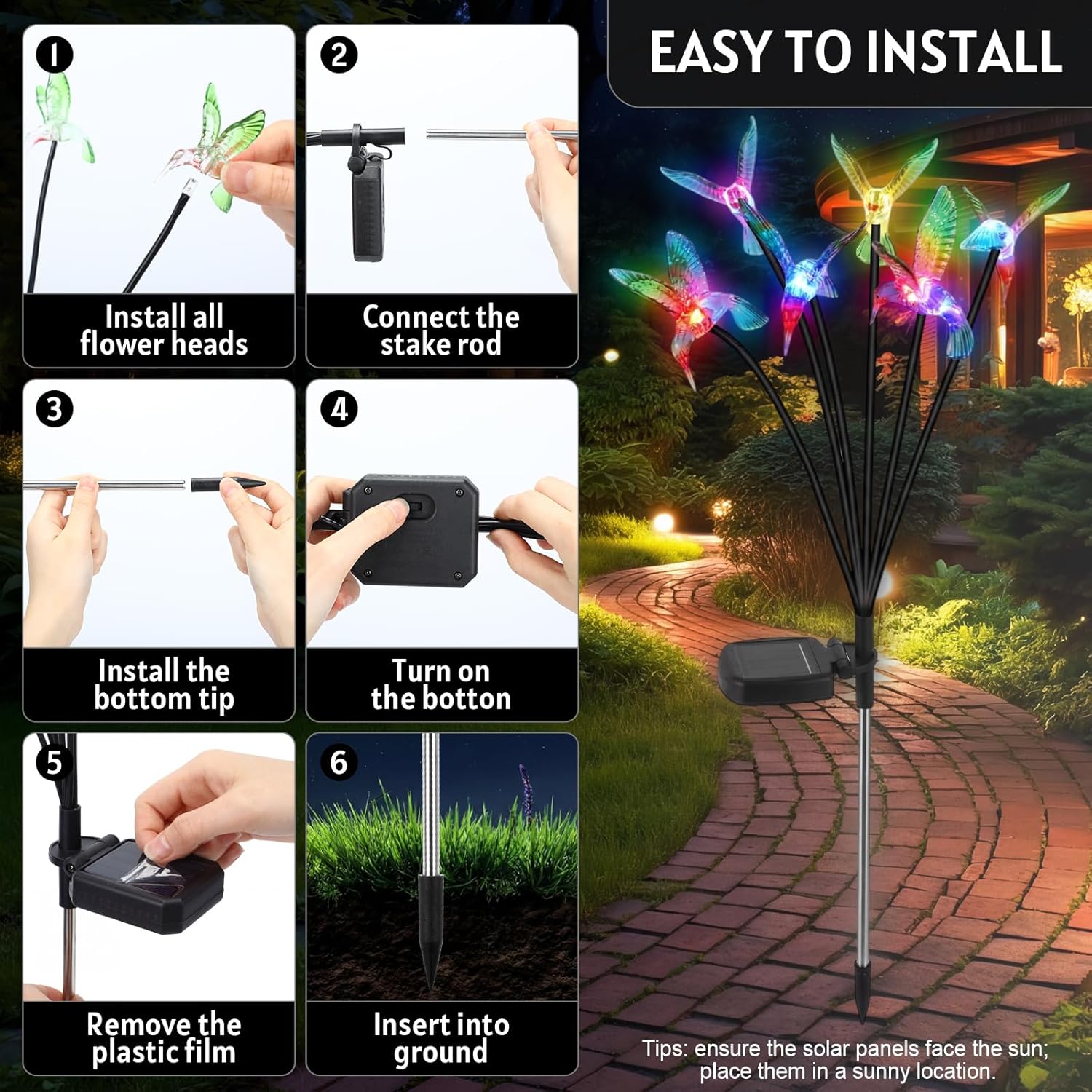 EASY TO INSTALL

1
Install all flower heads

2
Connect the stake rod

3
Install the bottom tip

4
Turn on the botton

5
Remove the plastic film

6
Insert into ground

Tips: ensure the solar panels face the sun; place them in a sunny location.