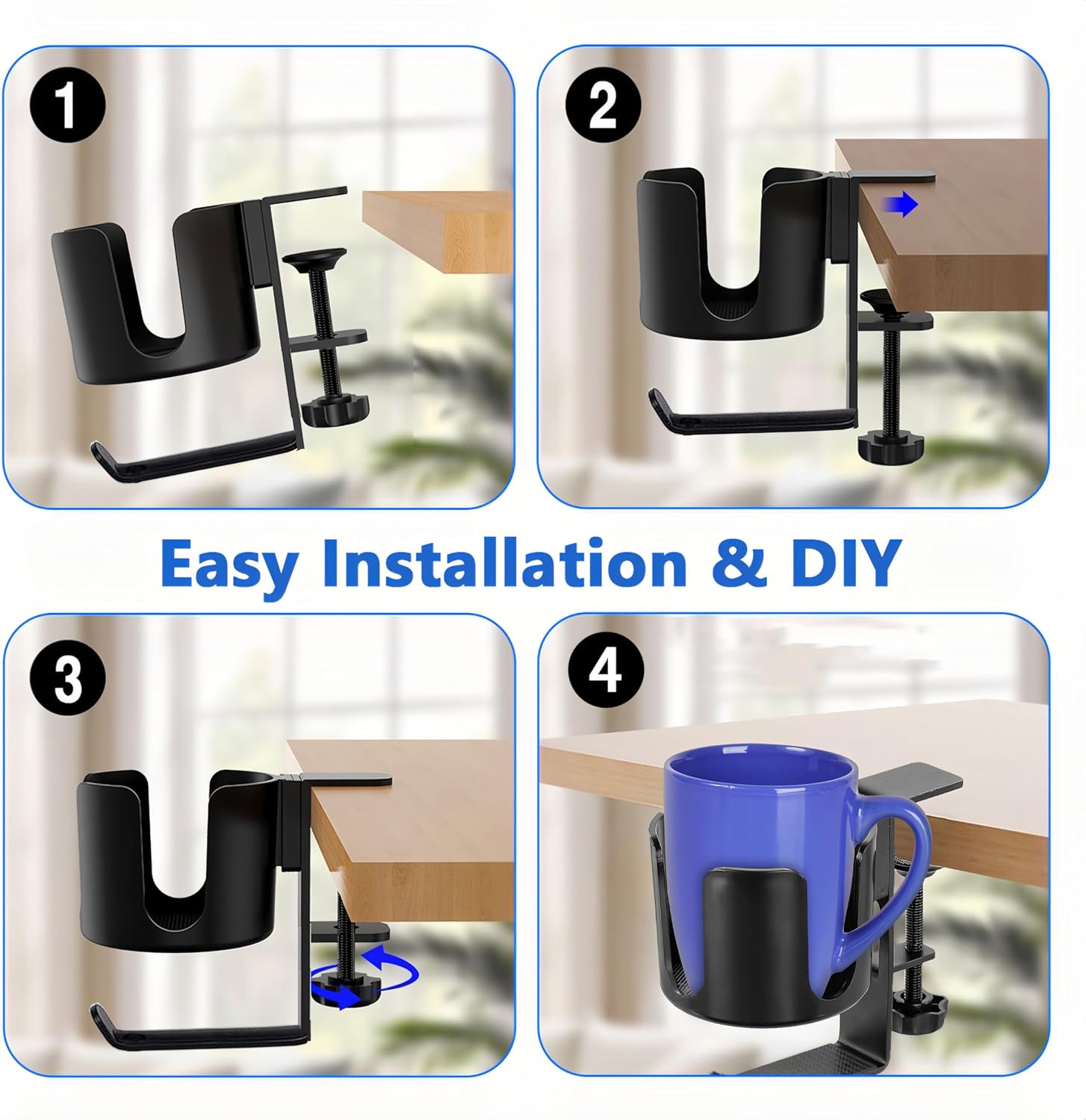 1

2

Easy Installation & DIY

3

4