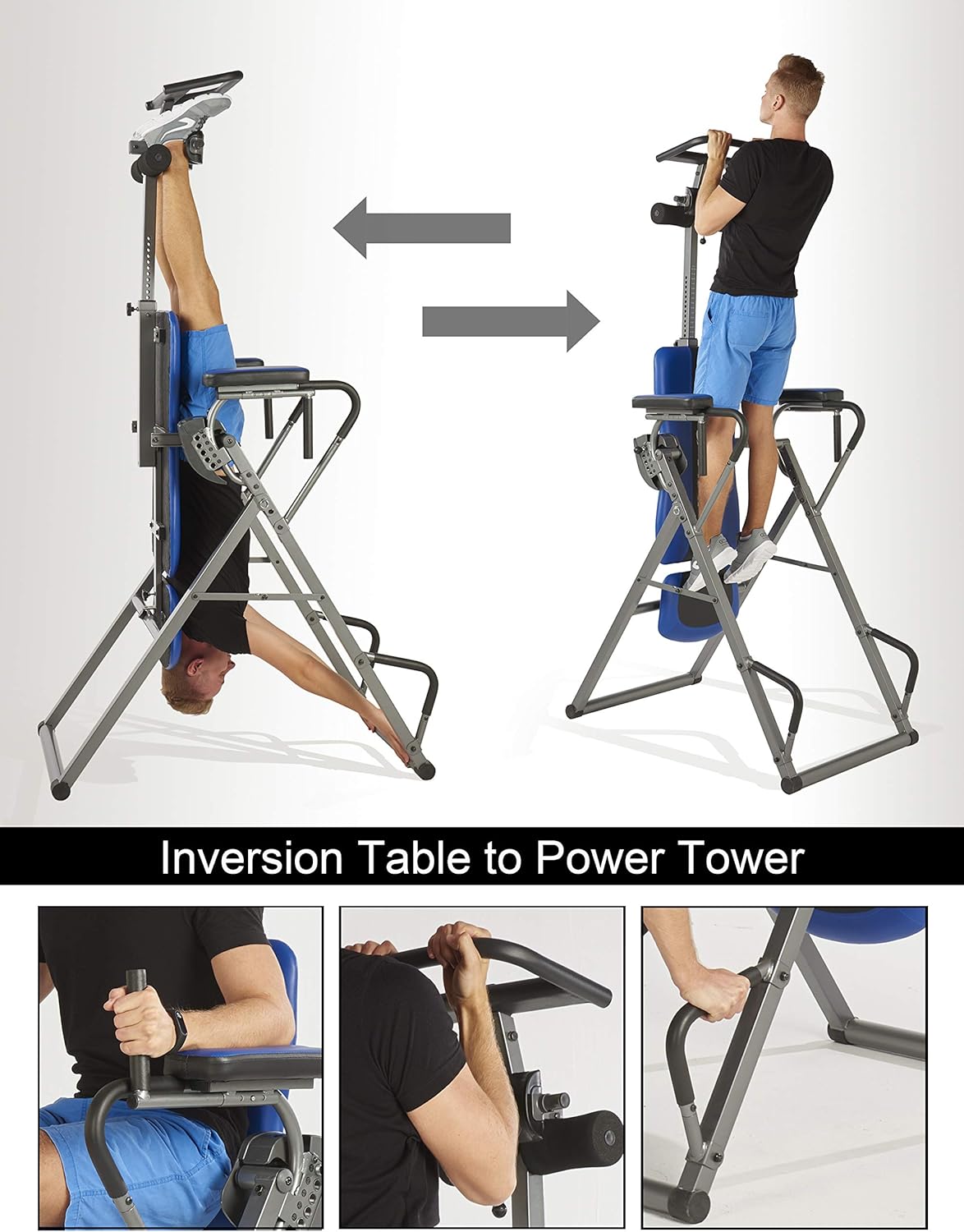 Inversion Table to Power Tower