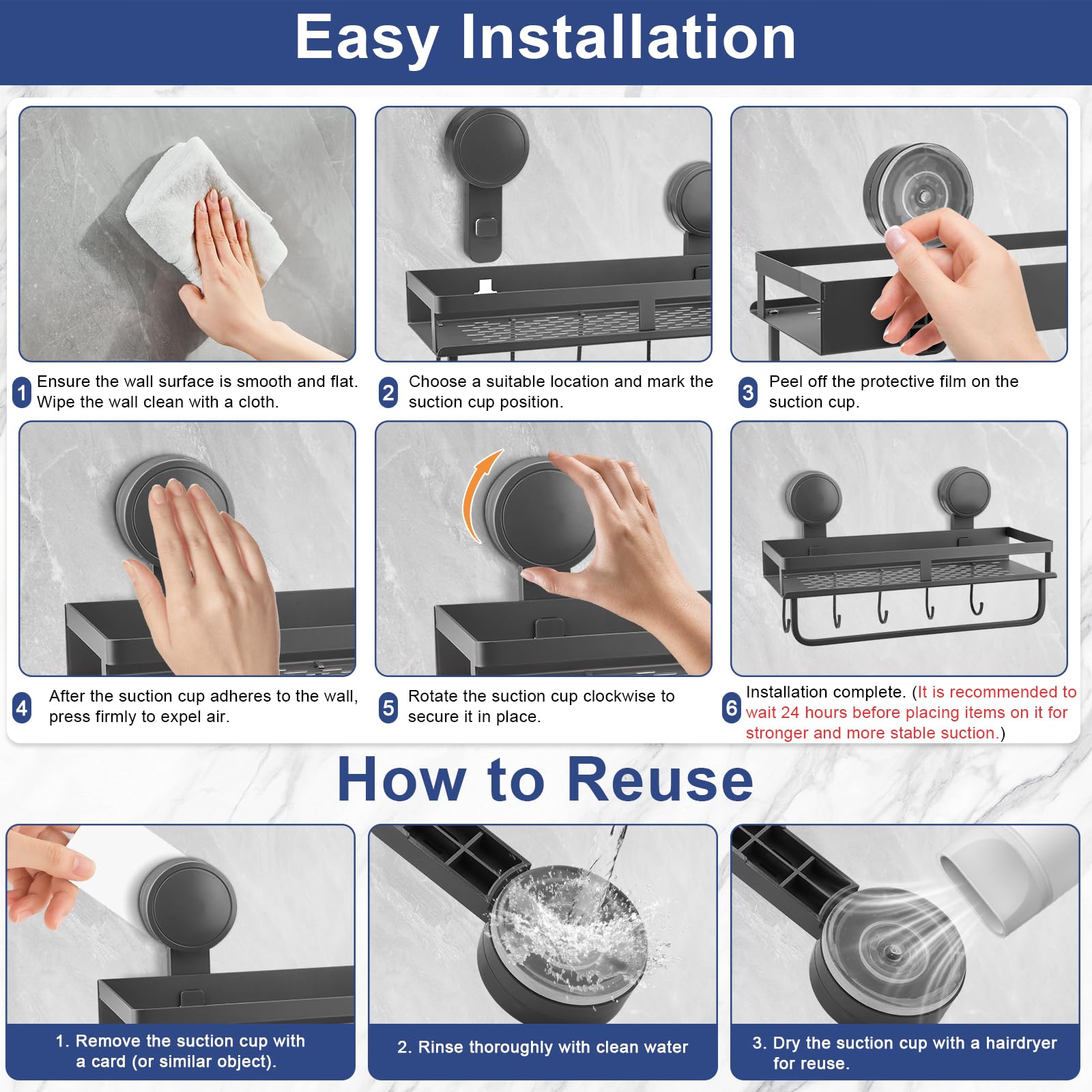 Easy Installation

1 Ensure the wall surface is smooth and flat. Wipe the wall clean with a cloth.

2 Choose a suitable location and mark the suction cup position.

3 Peel off the protective film on the suction cup.

4 After the suction cup adheres to the wall, press firmly to expel air.

5 Rotate the suction cup clockwise to secure it in place.

6 Installation complete. (It is recommended to wait 24 hours before placing items on it for stronger and more stable suction.)

How to Reuse

1. Remove the suction cup with a card (or similar object).

2. Rinse thoroughly with clean water

3. Dry the suction cup with a hairdryer for reuse.