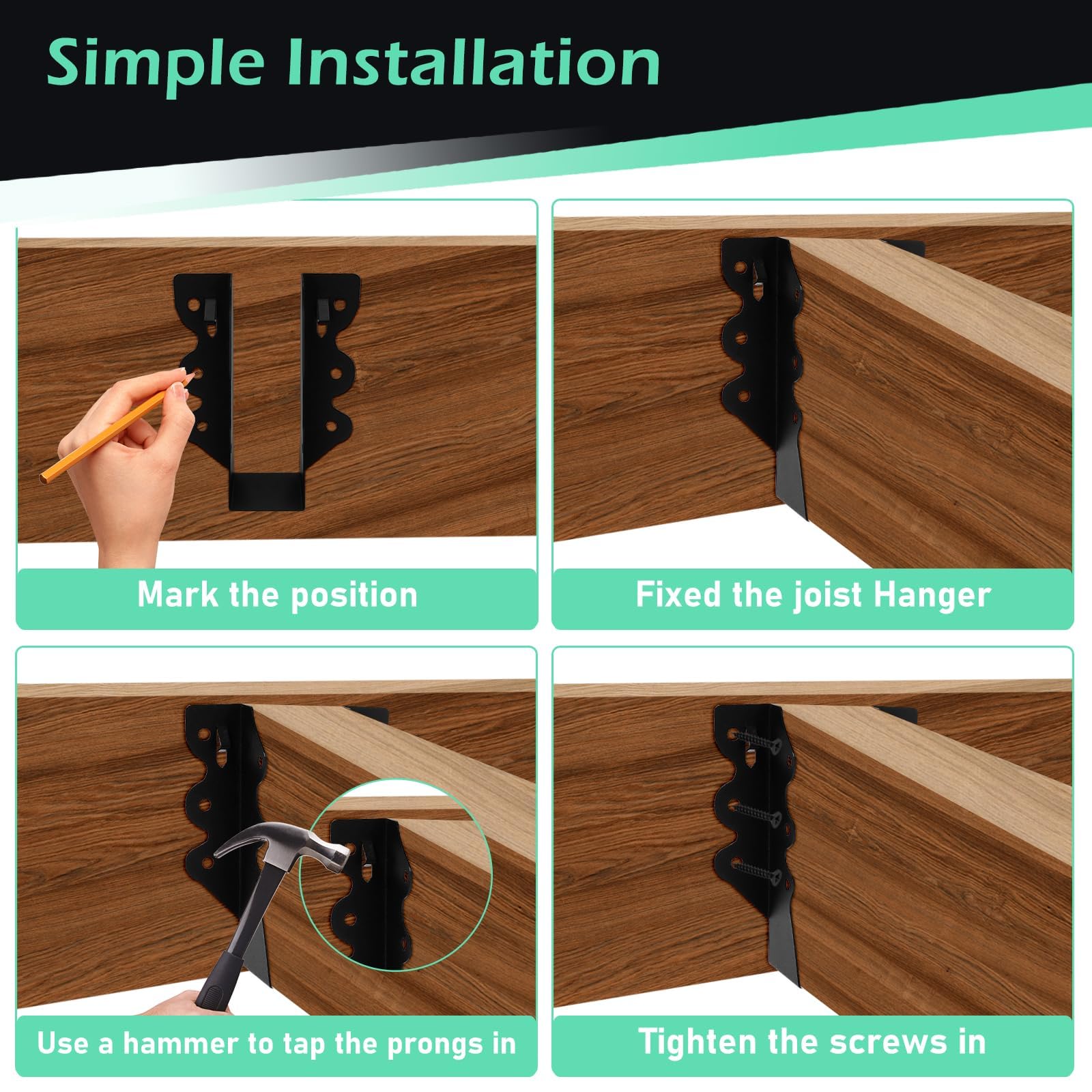 Simple Installation

Mark the position

Fixed the joist Hanger

Use a hammer to tap the prongs in

Tighten the screws in