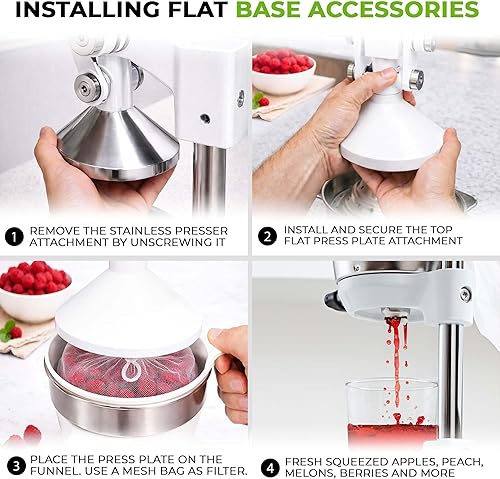 INSTALLING FLAT BASE ACCESSORIES

1 REMOVE THE STAINLESS PRESSER ATTACHMENT BY UNSCREWING IT

2 INSTALL AND SECURE THE TOP FLAT PRESS PLATE ATTACHMENT

3 PLACE THE PRESS PLATE ON THE FUNNEL. USE A MESH BAG AS FILTER.

4 FRESH SQUEEZED APPLES, PEACH, MELONS, BERRIES AND MORE