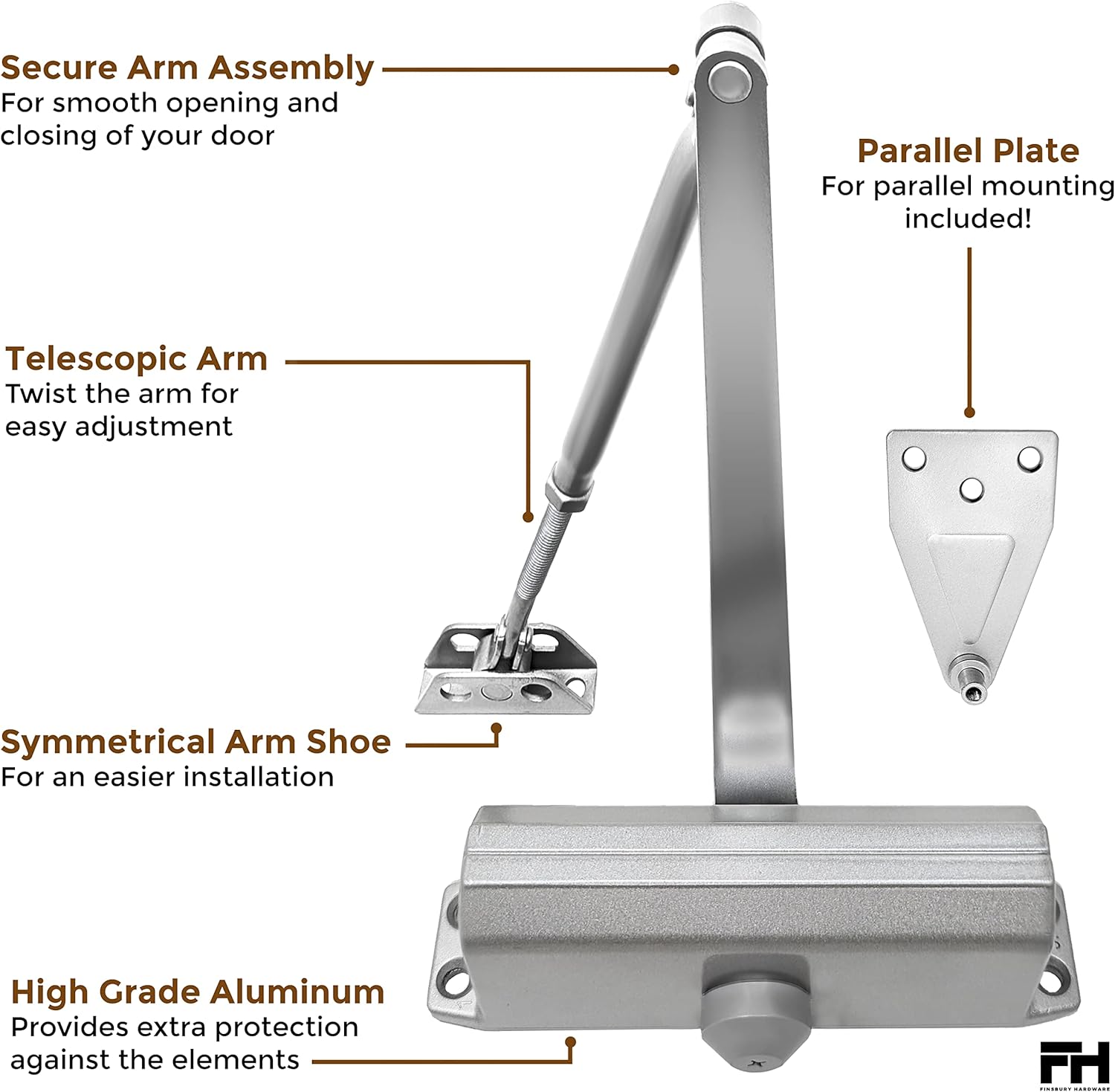 Secure Arm Assembly
For smooth opening and closing of your door

Parallel Plate
For parallel mounting included!

Telescopic Arm
Twist the arm for easy adjustment

Symmetrical Arm Shoe
For an easier installation

High Grade Aluminum
Provides extra protection against the elements

FH
FINSBURY HARDWARE