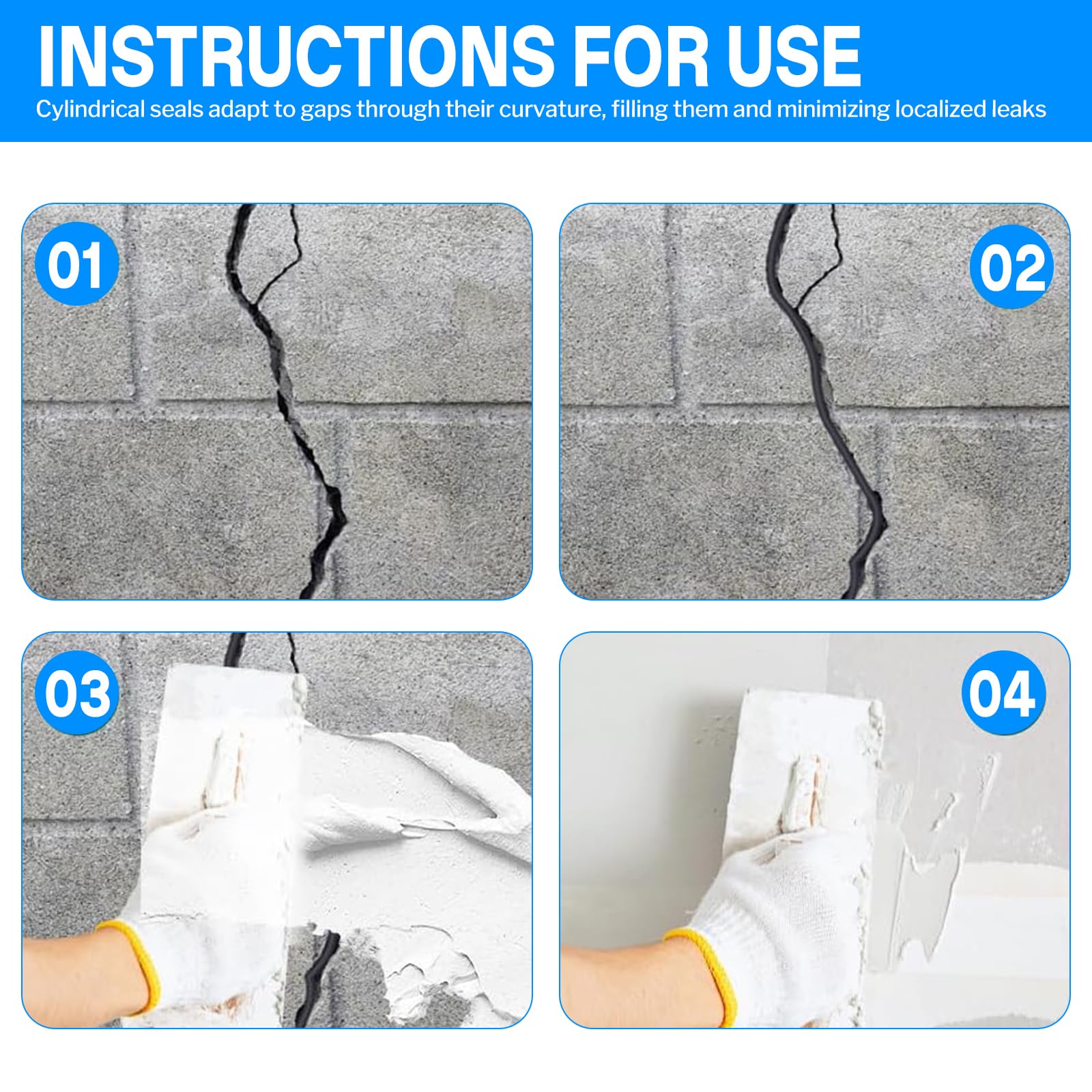 INSTRUCTIONS FOR USE

Cylindrical seals adapt to gaps through their curvature, filling them and minimizing localized leaks

01

02

03

04