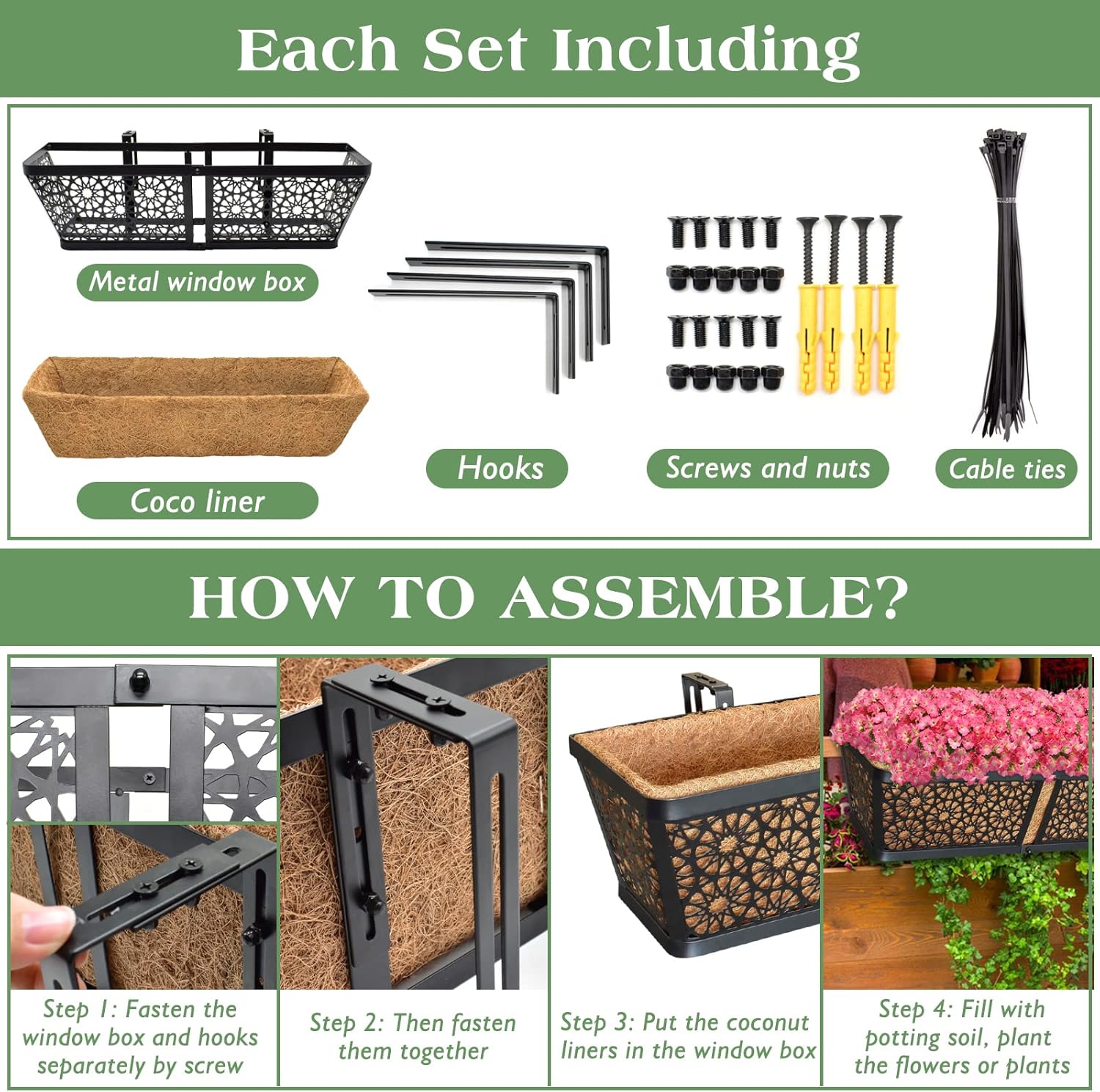 Each Set Including

Metal window box

Coco liner

Hooks

Screws and nuts

Cable ties

HOW TO ASSEMBLE?

Step 1: Fasten the window box and hooks separately by screw

Step 2: Then fasten them together

Step 3: Put the coconut liners in the window box

Step 4: Fill with potting soil, plant the flowers or plants