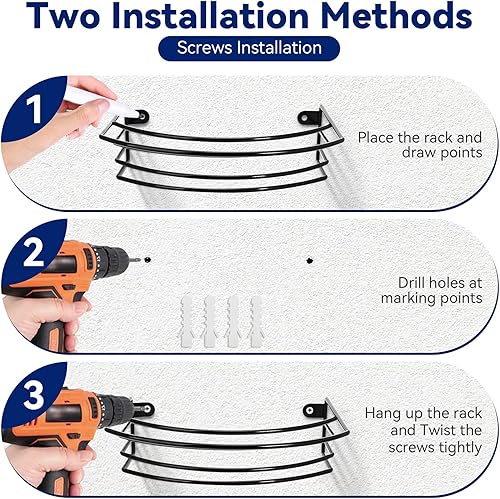 Two Installation Methods

Screws Installation

1

Place the rack and draw points

2

Drill holes at marking points

3

Hang up the rack and Twist the screws tightly