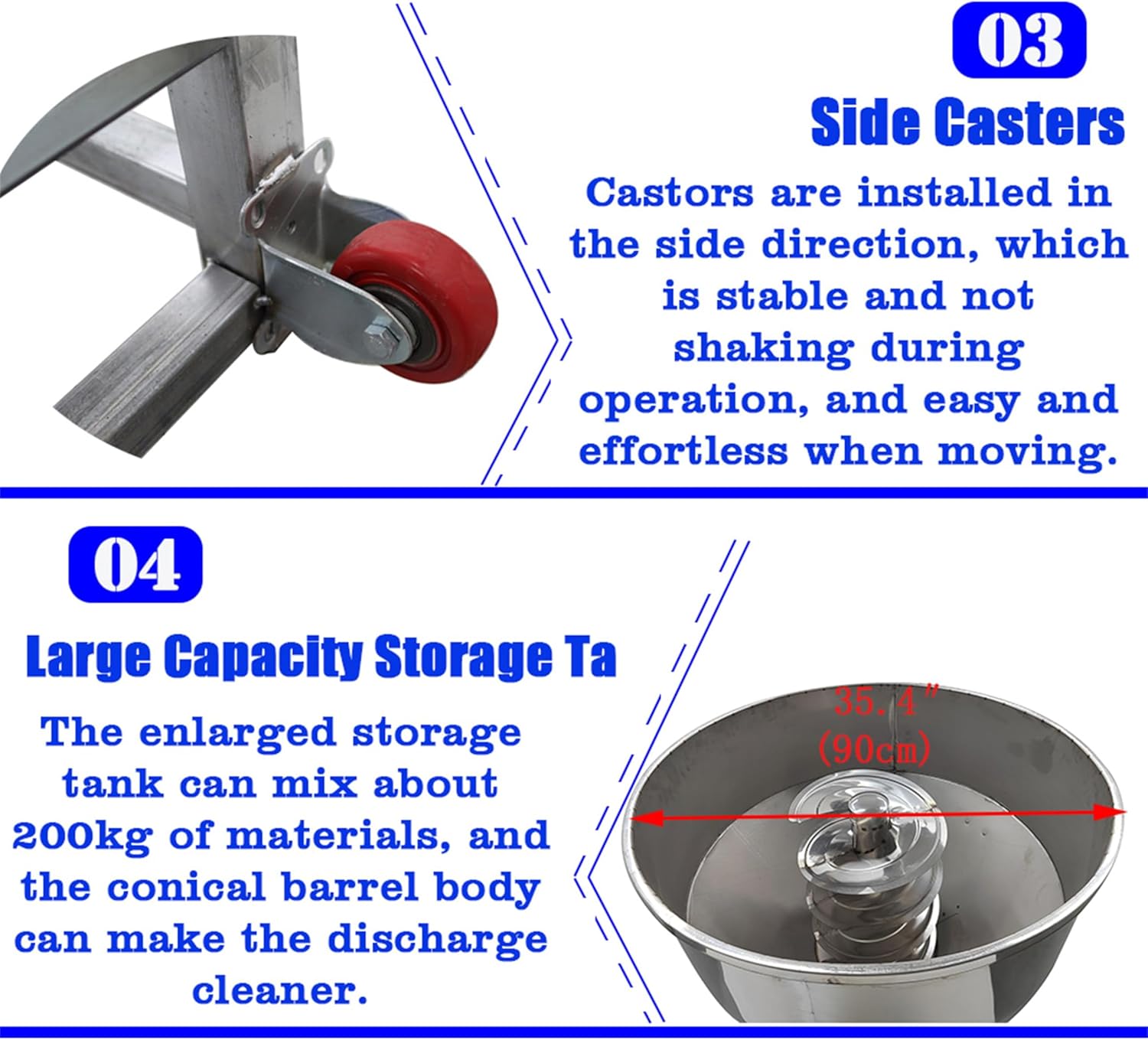 03

Side Casters

Castors are installed in the side direction, which is stable and not shaking during operation, and easy and effortless when moving.

04

Large Capacity Storage Ta

The enlarged storage tank can mix about 200kg of materials, and the conical barrel body can make the discharge cleaner.

35.4"
(90cm)