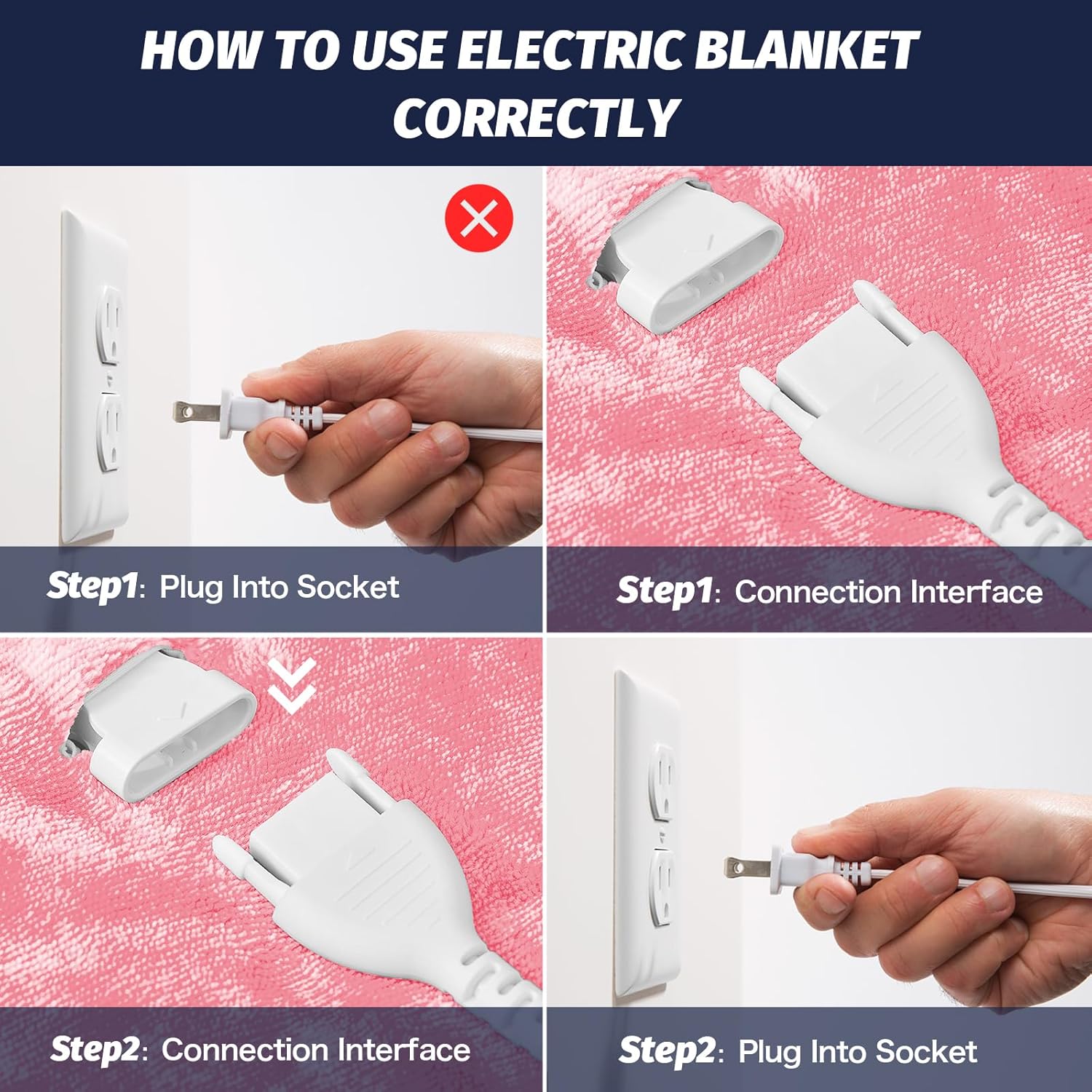 HOW TO USE ELECTRIC BLANKET CORRECTLY

Step1: Plug Into Socket

Step1: Connection Interface

Step2: Connection Interface

Step2: Plug Into Socket