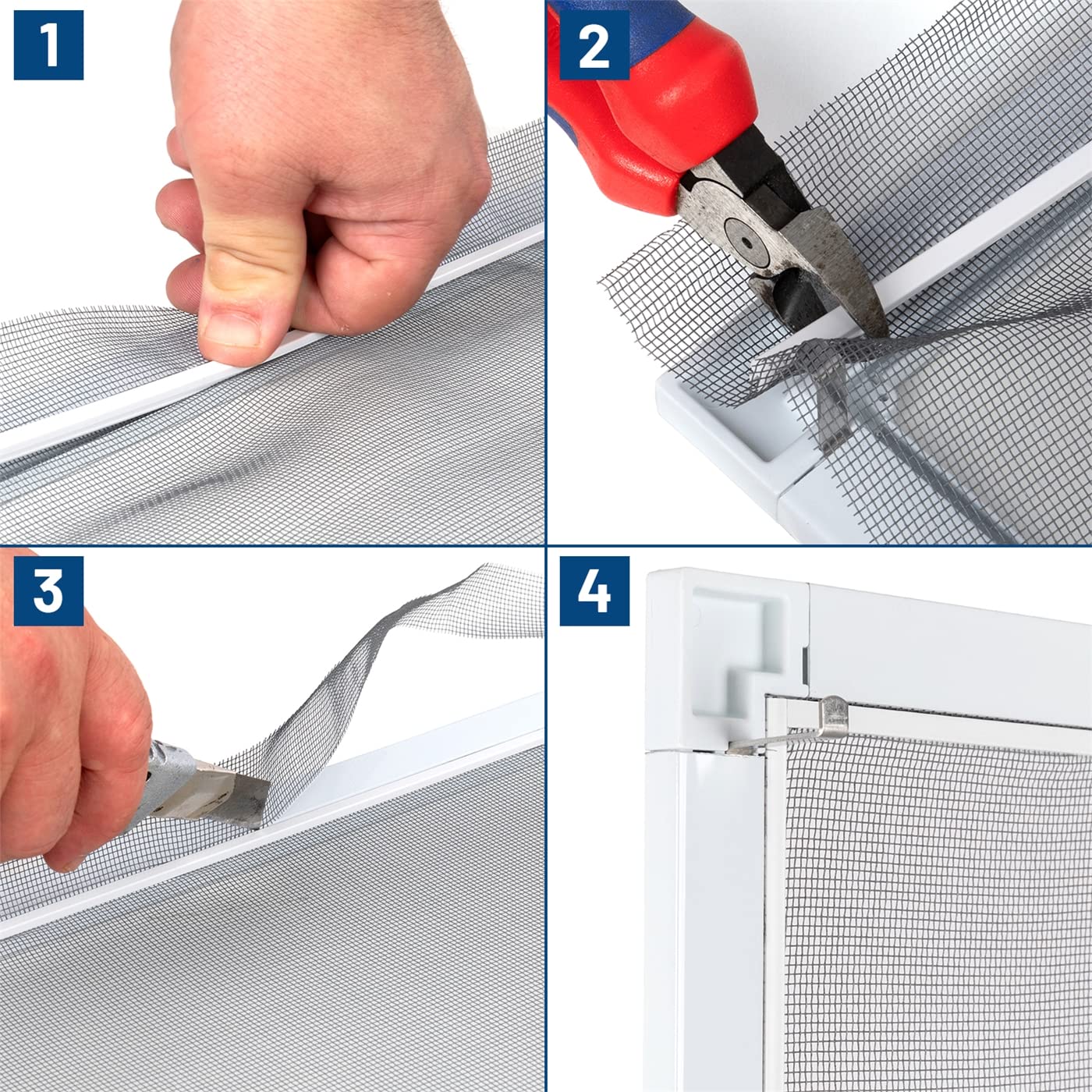 1

2

3

4