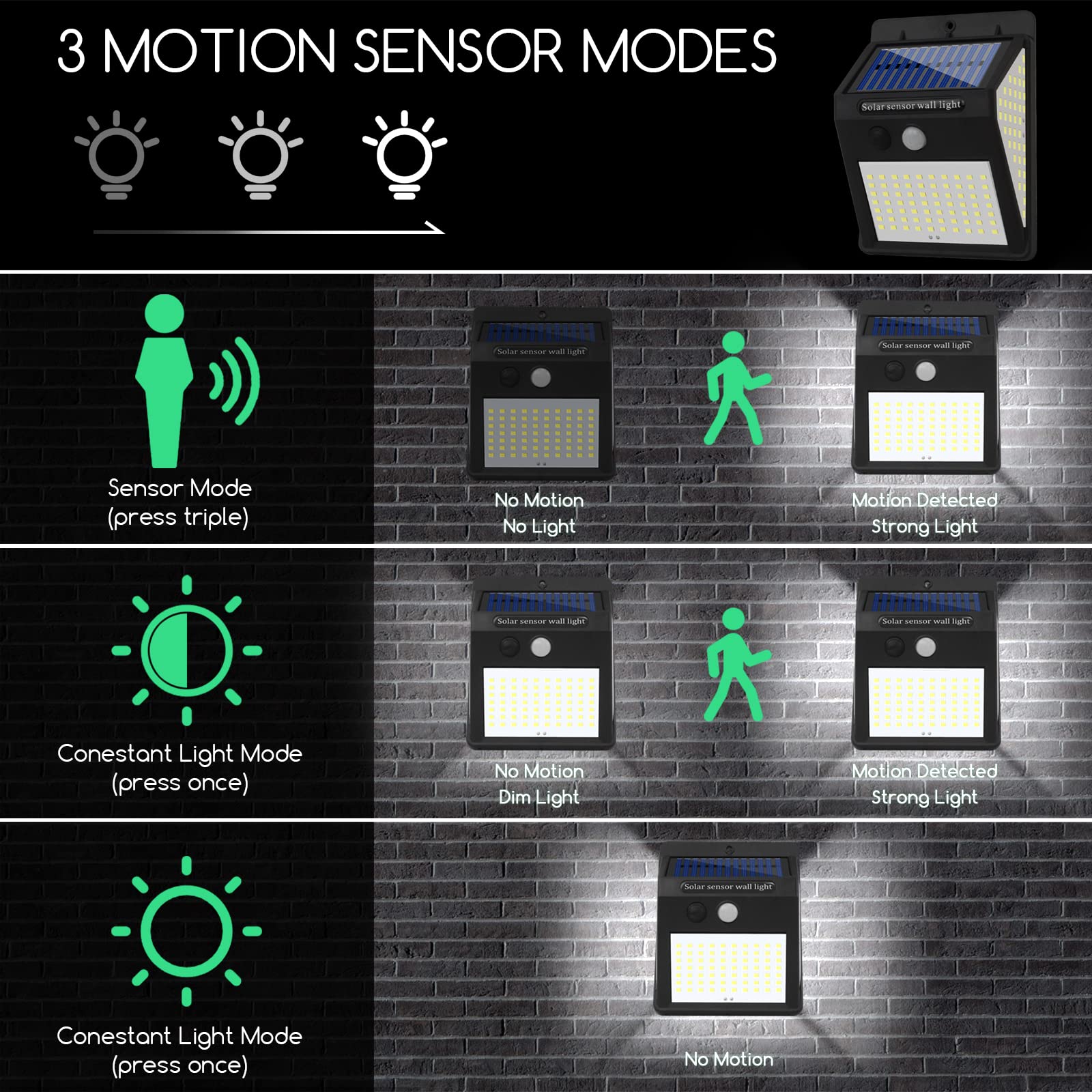 3 MOTION SENSOR MODES

Solar sensor wall light

Sensor Mode
(press triple)

Solar sensor wall light

No Motion
No Light

Solar sensor wall light

Motion Detected
Strong Light

Conestant Light Mode
(press once)

Solar sensor wall light

No Motion
Dim Light

Solar sensor wall light

Motion Detected
Strong Light

Conestant Light Mode
(press once)

Solar sensor wall light

No Motion