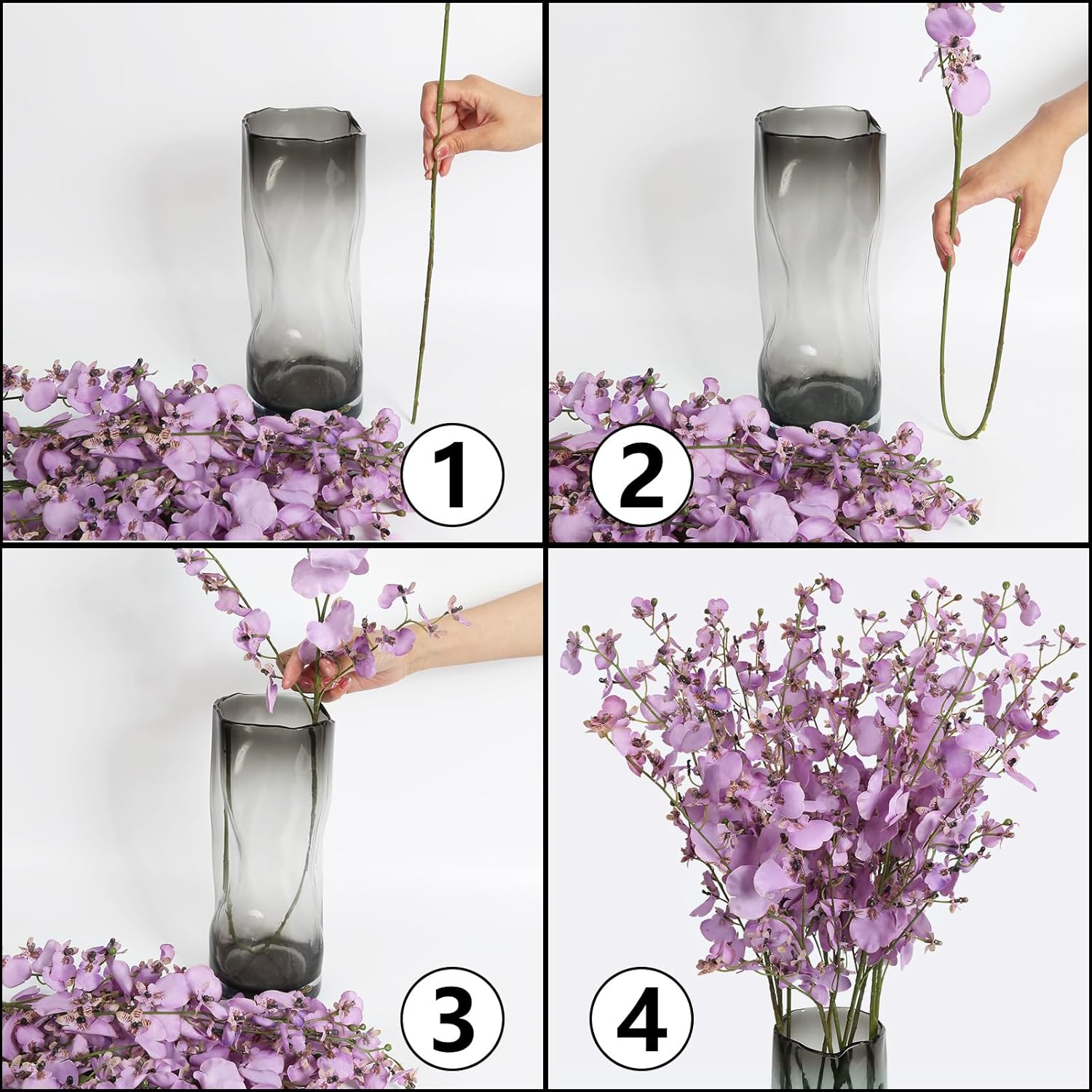 1

2

3

4