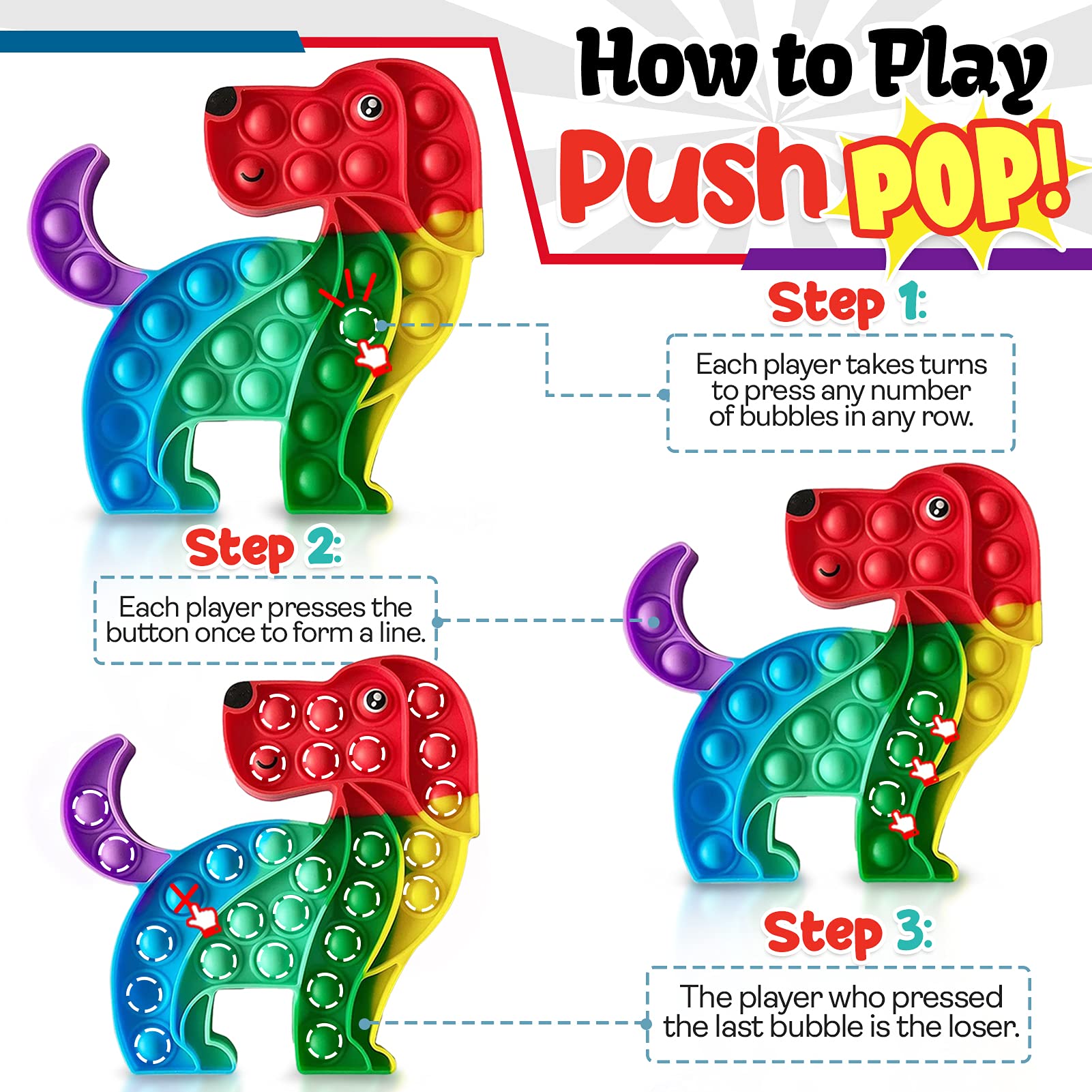 How to Play
Push POP!

Step 1:
Each player takes turns to press any number of bubbles in any row.

Step 2:
Each player presses the button once to form a line.

Step 3:
The player who pressed the last bubble is the loser.