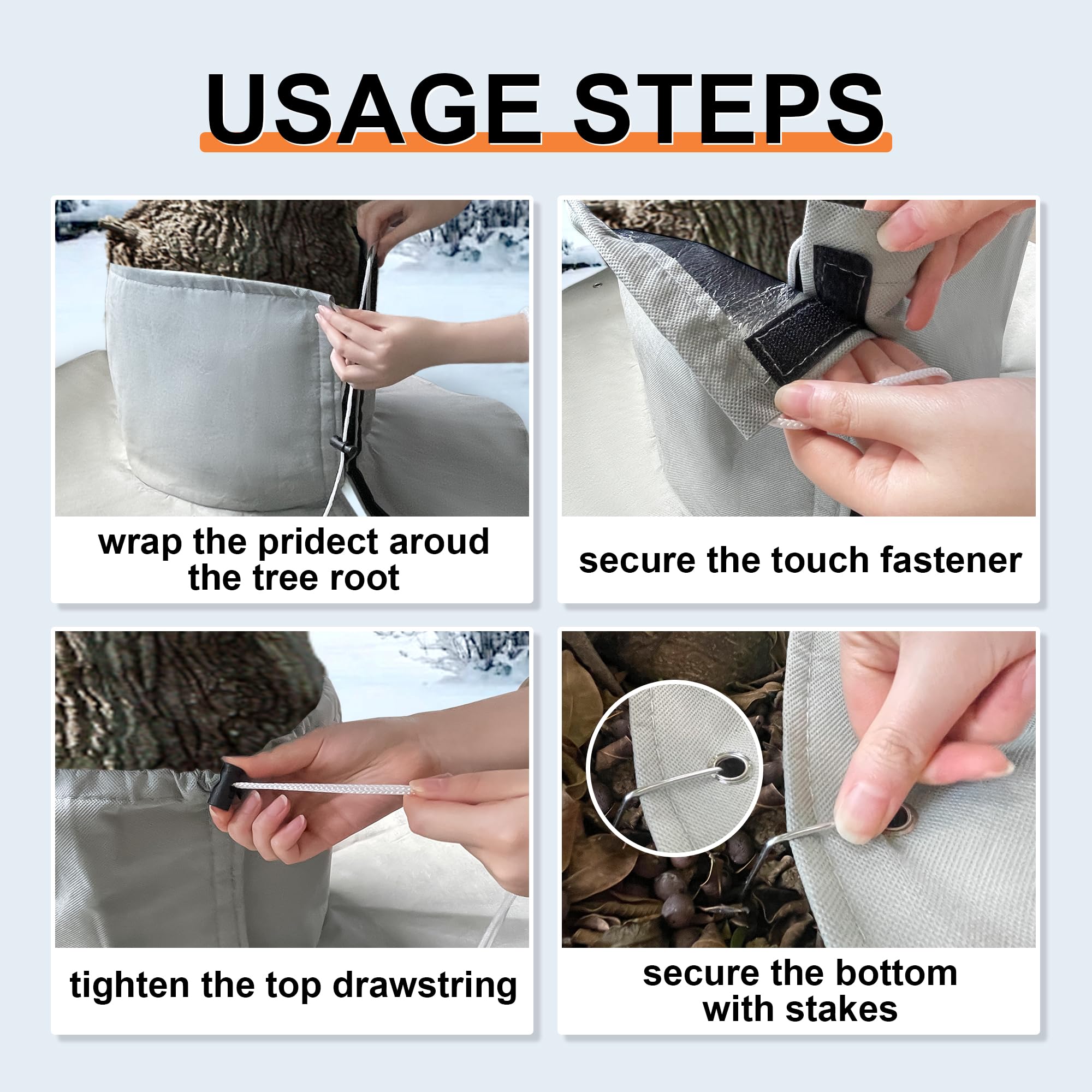 USAGE STEPS

wrap the pridect aroud the tree root

secure the touch fastener

tighten the top drawstring

secure the bottom with stakes