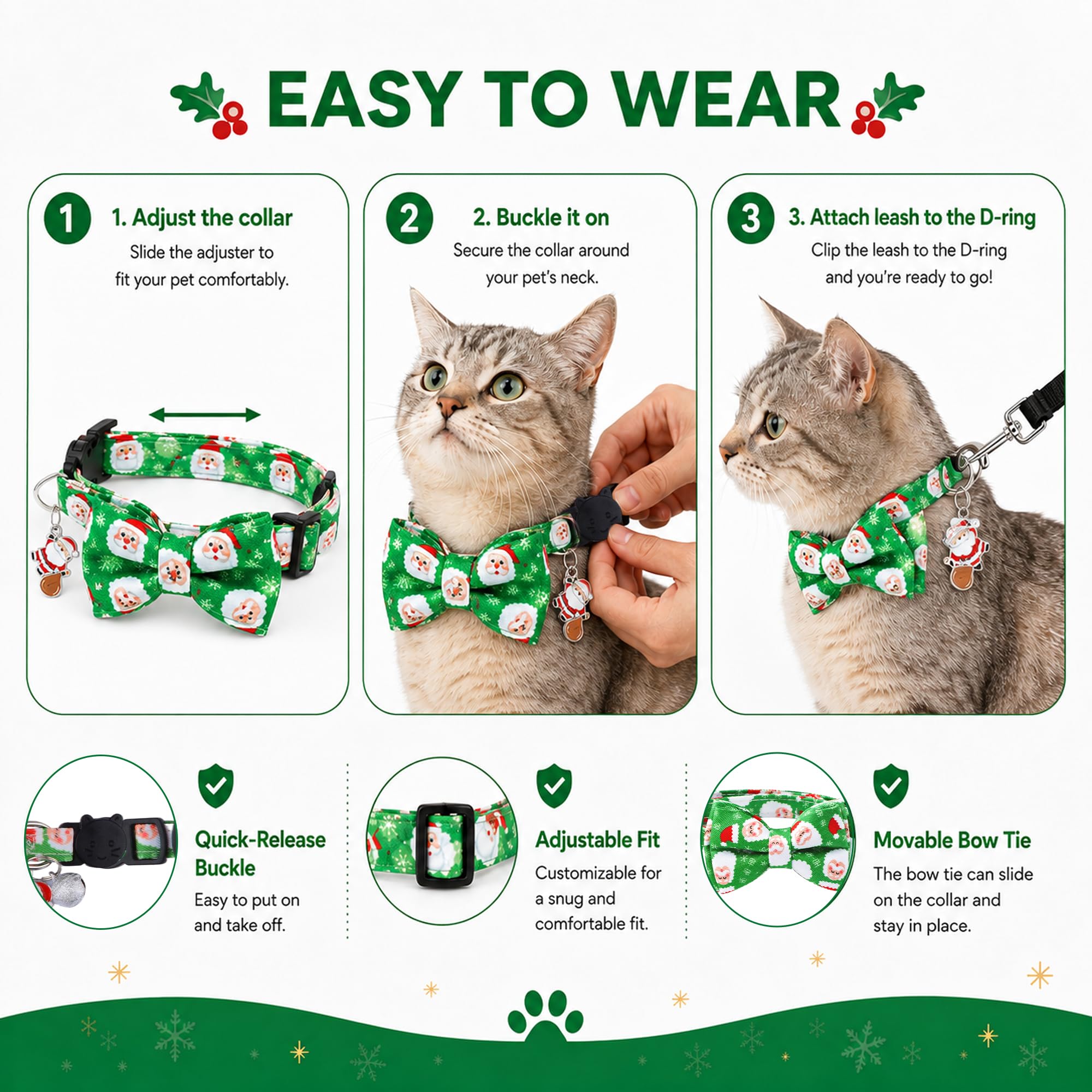 EASY TO WEAR

1

1. Adjust the collar

Slide the adjuster to fit your pet comfortably.

2

2. Buckle it on

Secure the collar around your pet's neck.

3

3. Attach leash to the D-ring

Clip the leash to the D-ring and you're ready to go!

Quick-Release Buckle

Easy to put on and take off.

Adjustable Fit

Customizable for a snug and comfortable fit.

Movable Bow Tie

The bow tie can slide on the collar and stay in place.