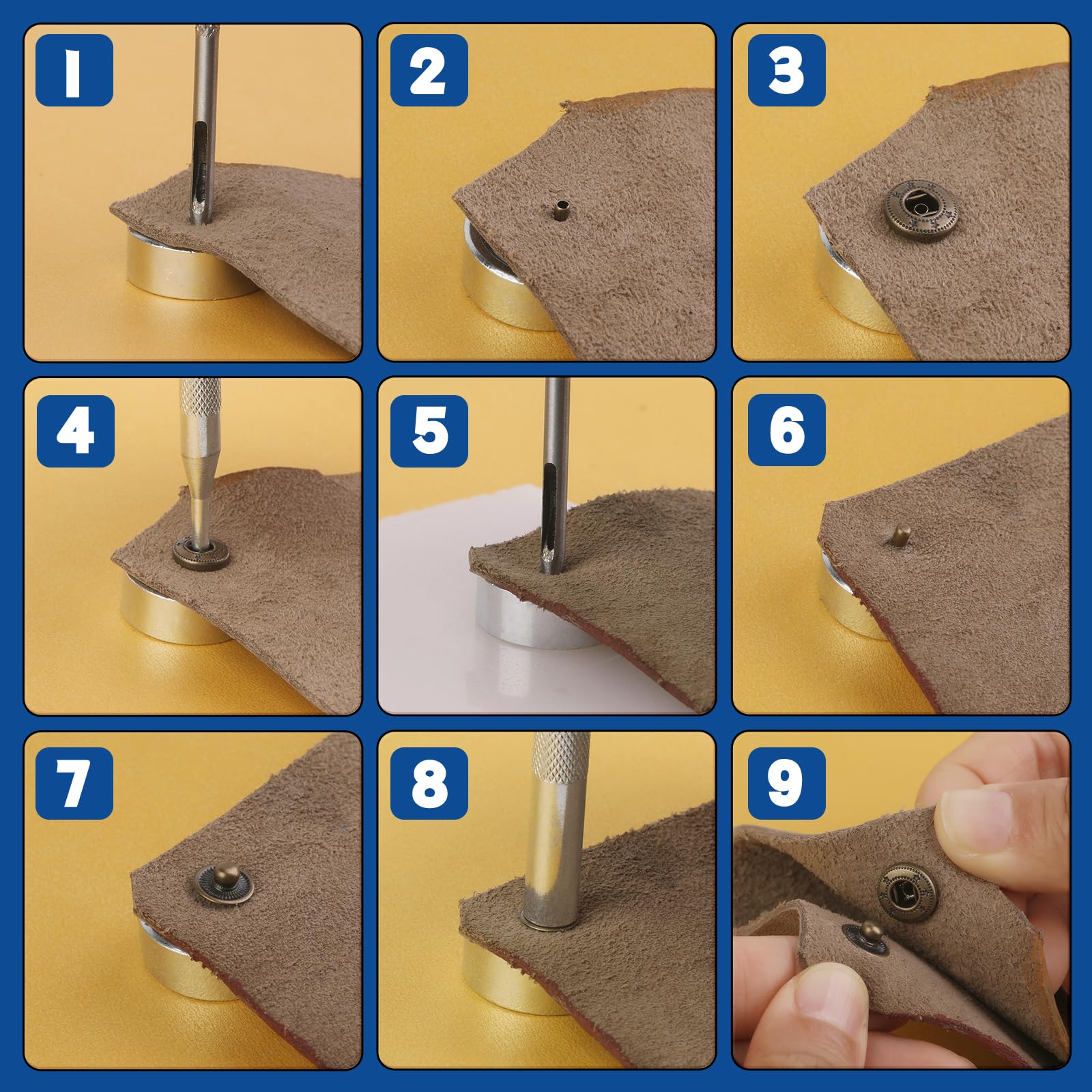 1

2

3

4

5

6

7

8

9