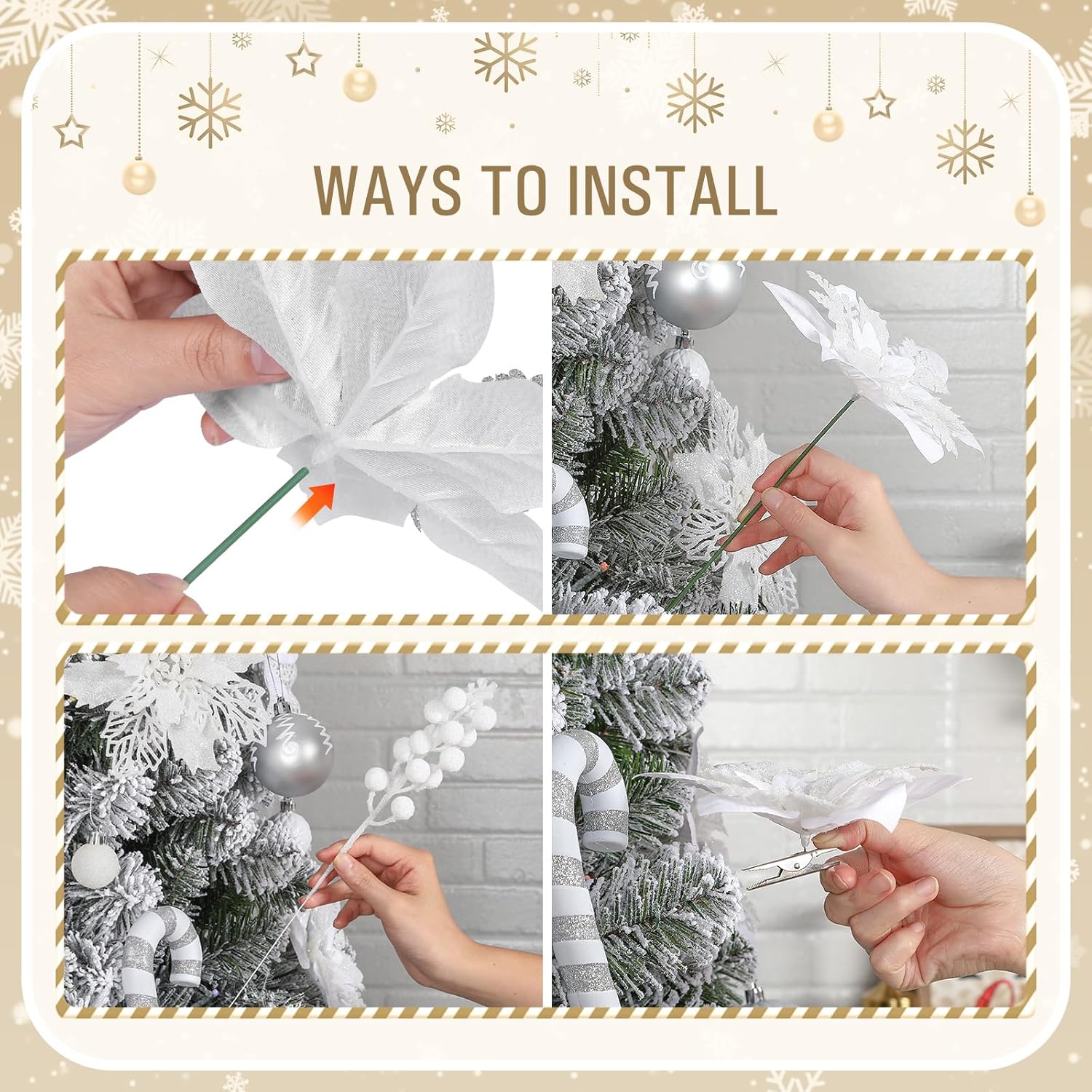 WAYS TO INSTALL