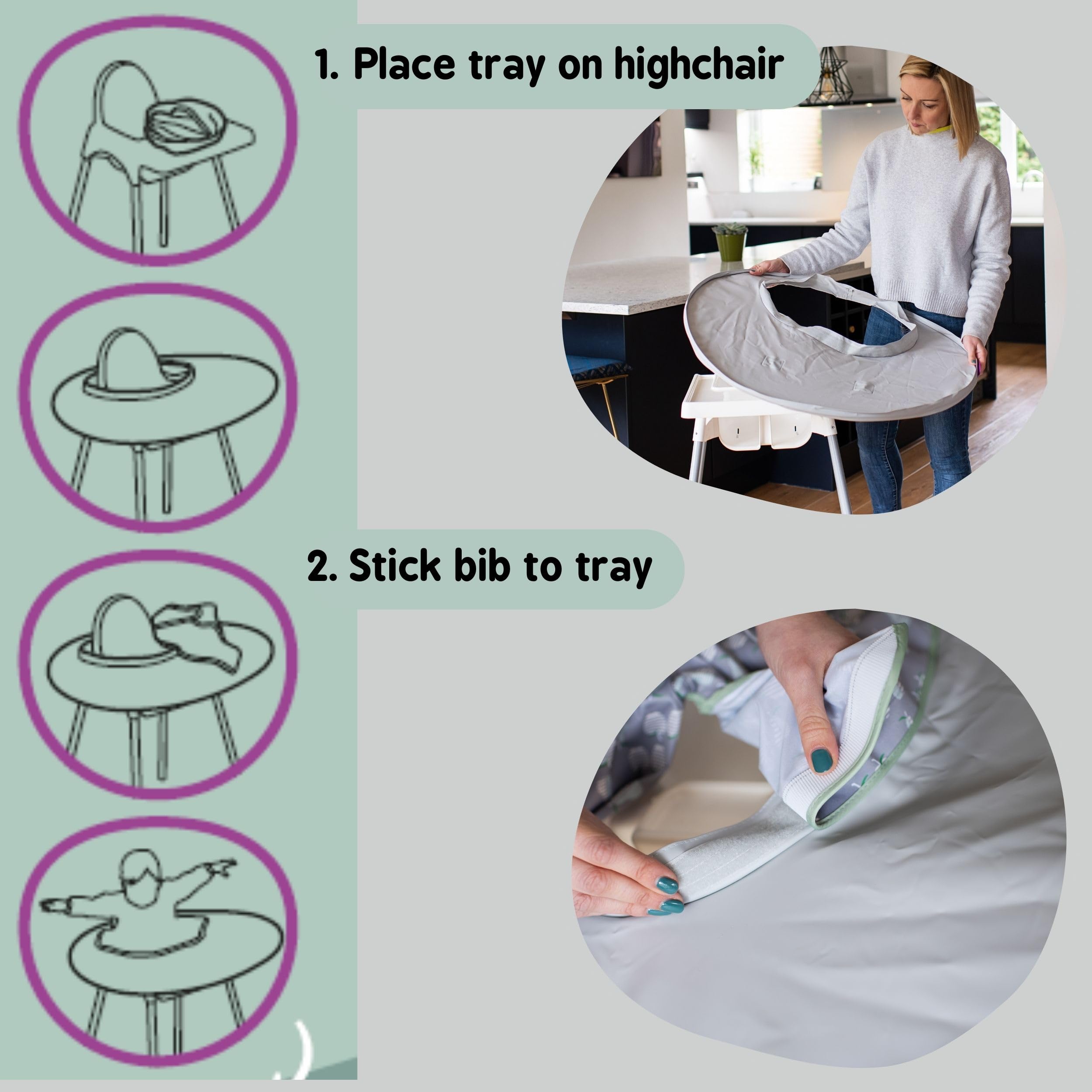 1. Place tray on highchair

2. Stick bib to tray