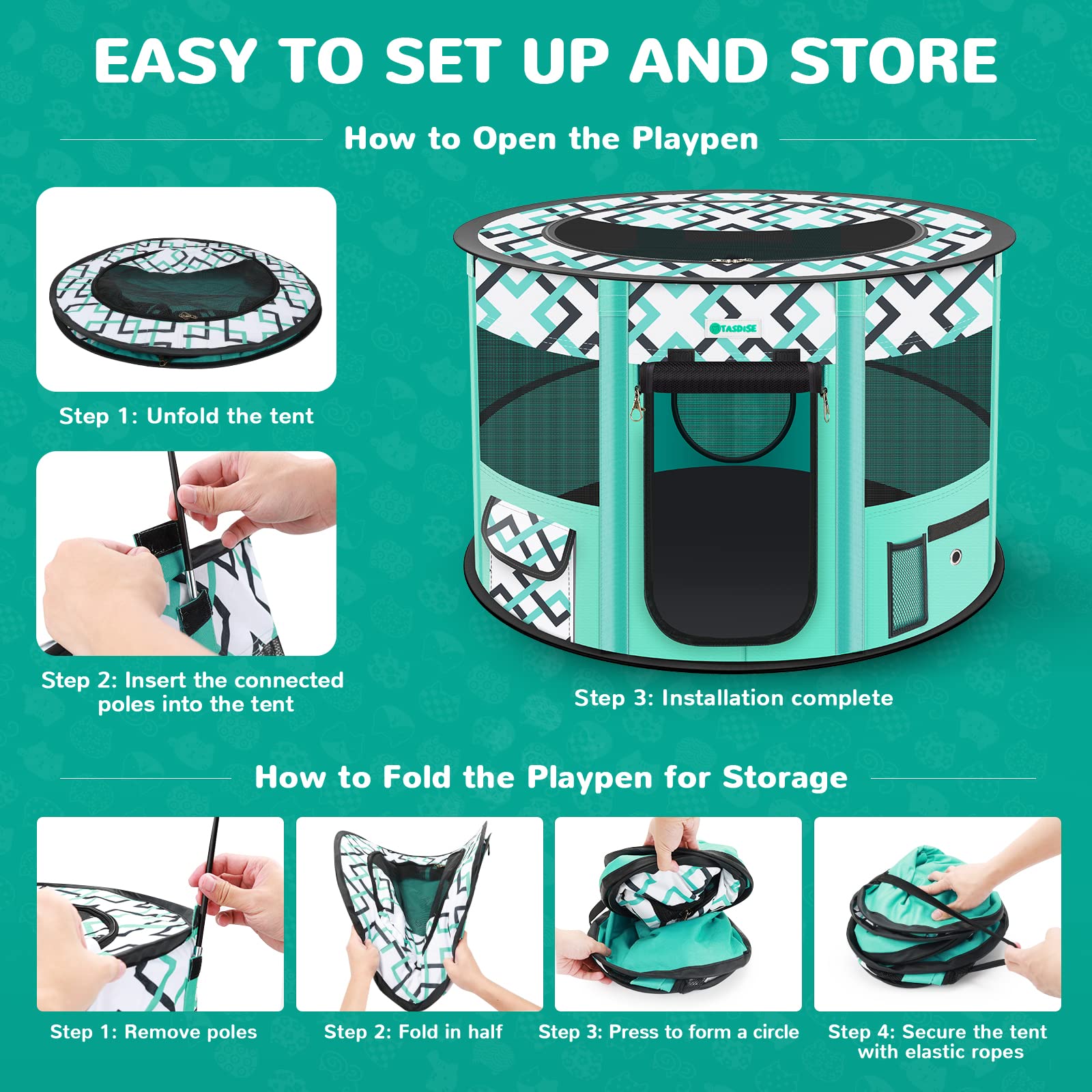 EASY TO SET UP AND STORE

How to Open the Playpen

Step 1: Unfold the tent

Step 2: Insert the connected poles into the tent

TASDISE

Step 3: Installation complete

How to Fold the Playpen for Storage

Step 1: Remove poles

Step 2: Fold in half

Step 3: Press to form a circle

Step 4: Secure the tent with elastic ropes