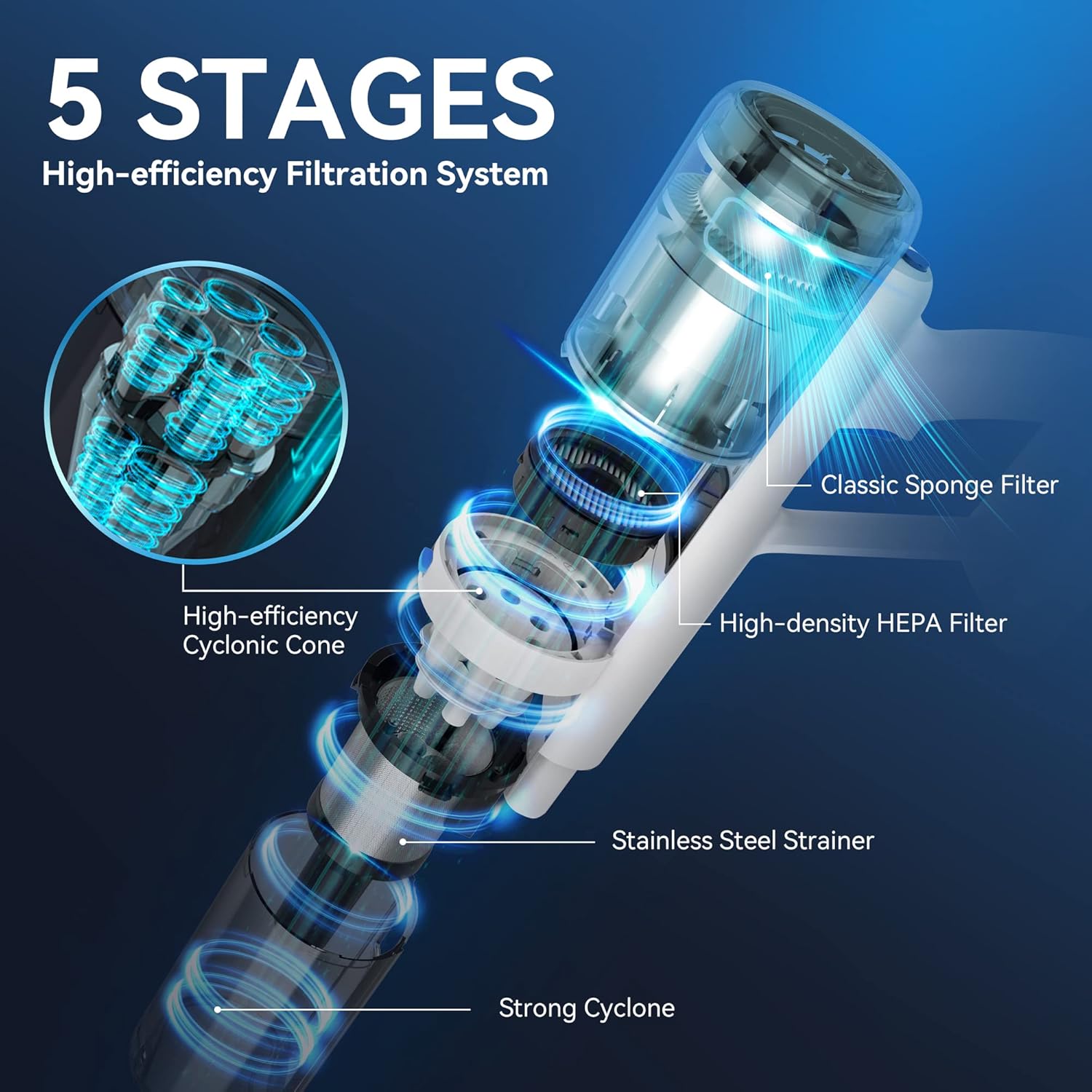 5 STAGES

High-efficiency Filtration System

Classic Sponge Filter

High-efficiency Cyclonic Cone

High-density HEPA Filter

Stainless Steel Strainer

Strong Cyclone