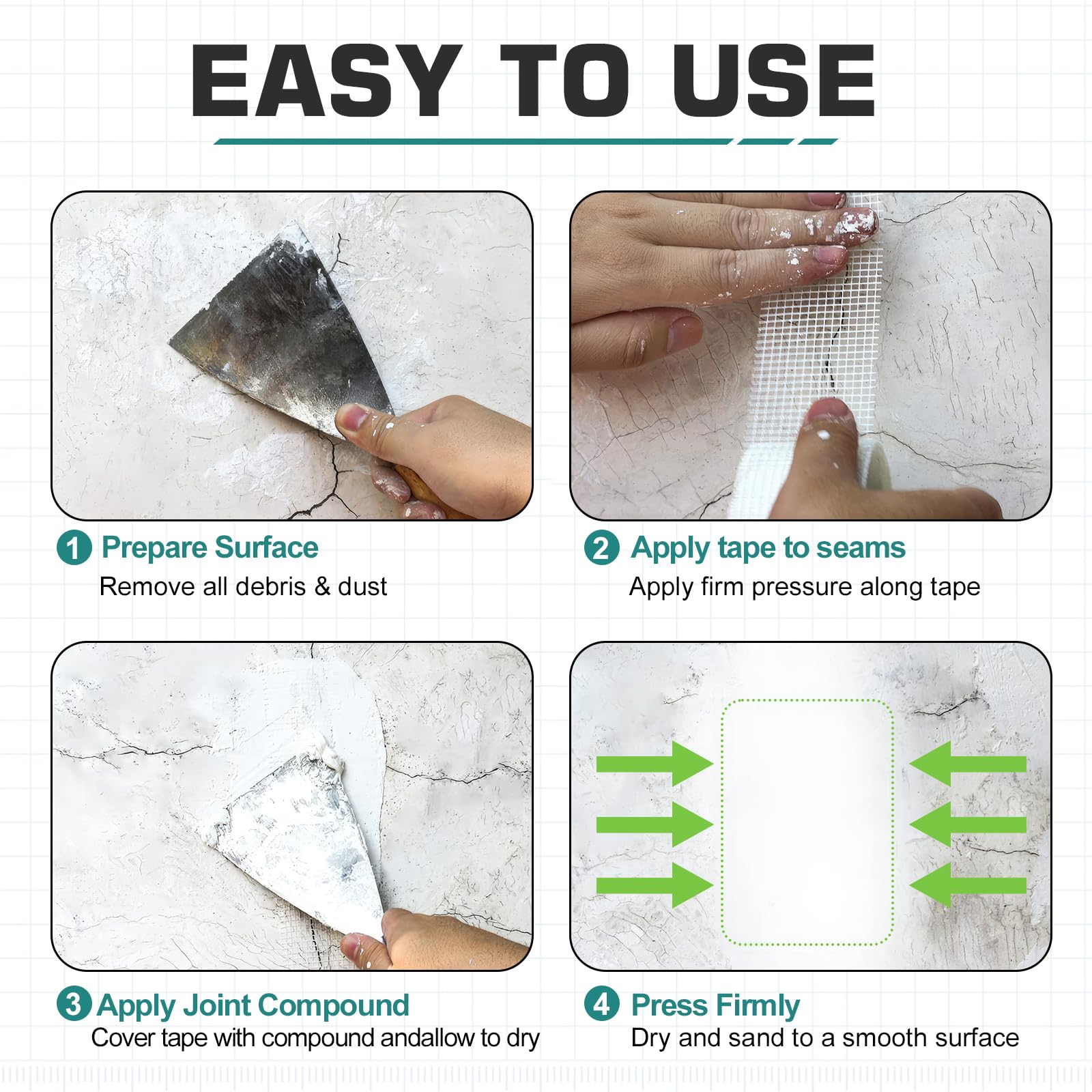 EASY TO USE

1 Prepare Surface
Remove all debris & dust

2 Apply tape to seams
Apply firm pressure along tape

3 Apply Joint Compound
Cover tape with compound andallow to dry

4 Press Firmly
Dry and sand to a smooth surface