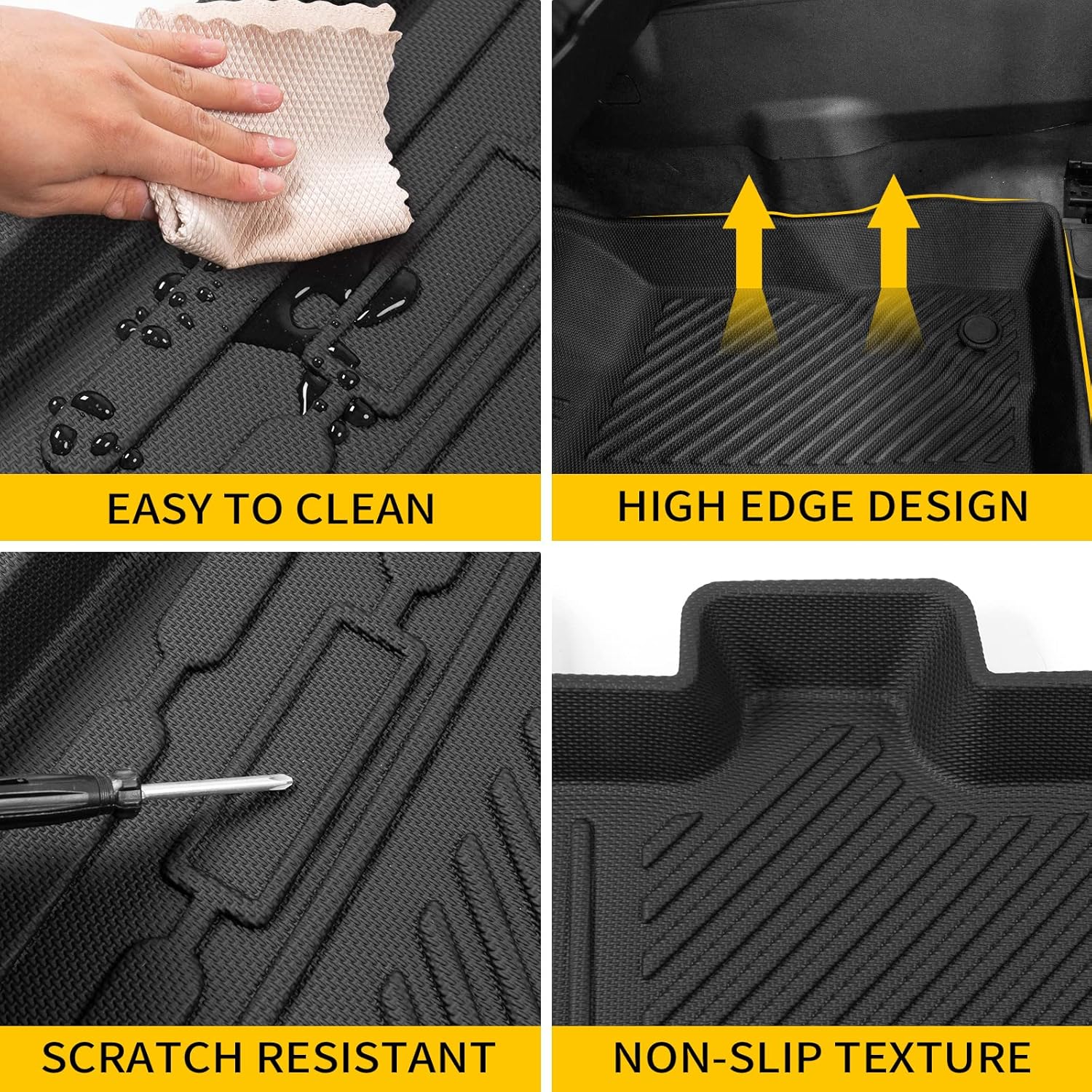 EASY TO CLEAN

HIGH EDGE DESIGN

SCRATCH RESISTANT

NON-SLIP TEXTURE