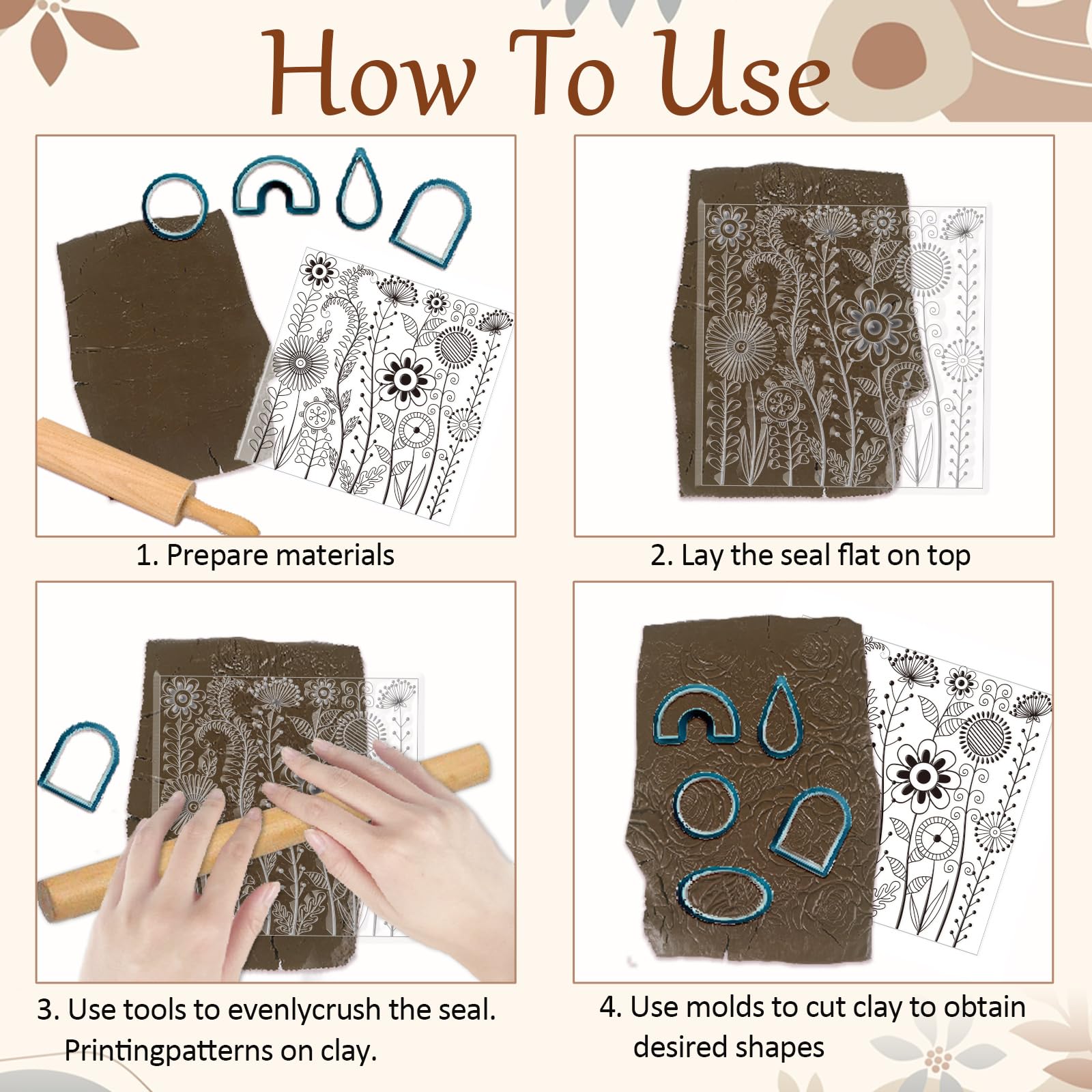 How To Use

1. Prepare materials

2. Lay the seal flat on top

3. Use tools to evenlycrush the seal. Printingpatterns on clay.

4. Use molds to cut clay to obtain desired shapes