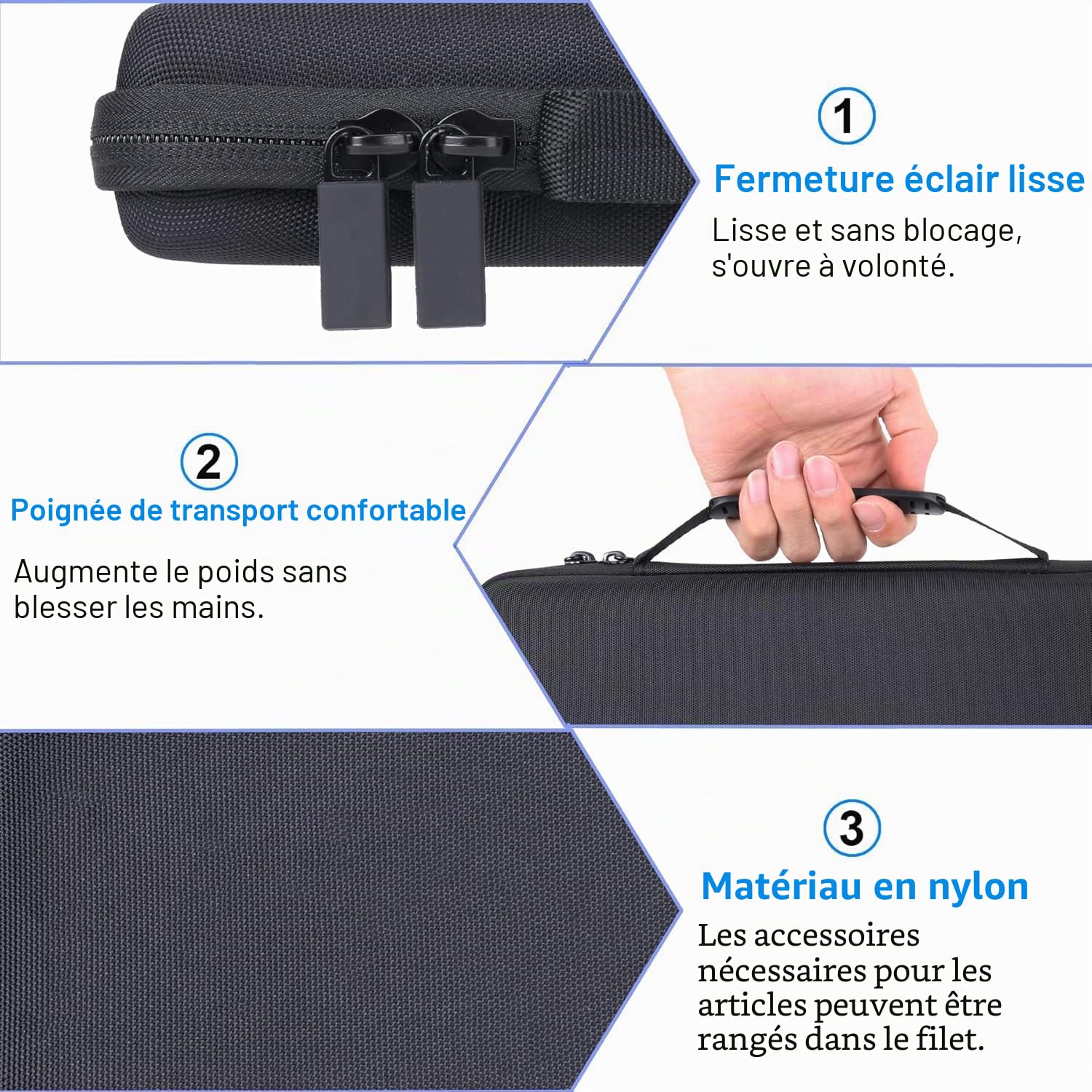 1

Fermeture éclair lisse

Lisse et sans blocage, s'ouvre à volonté.

2

Poignée de transport confortable

Augmente le poids sans blesser les mains.

3

Matériau en nylon

Les accessoires nécessaires pour les articles peuvent être rangés dans le filet.