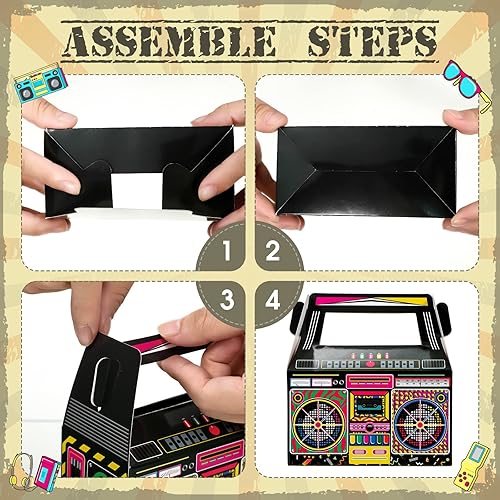 ASSEMBLE STEPS

1

2

3

4