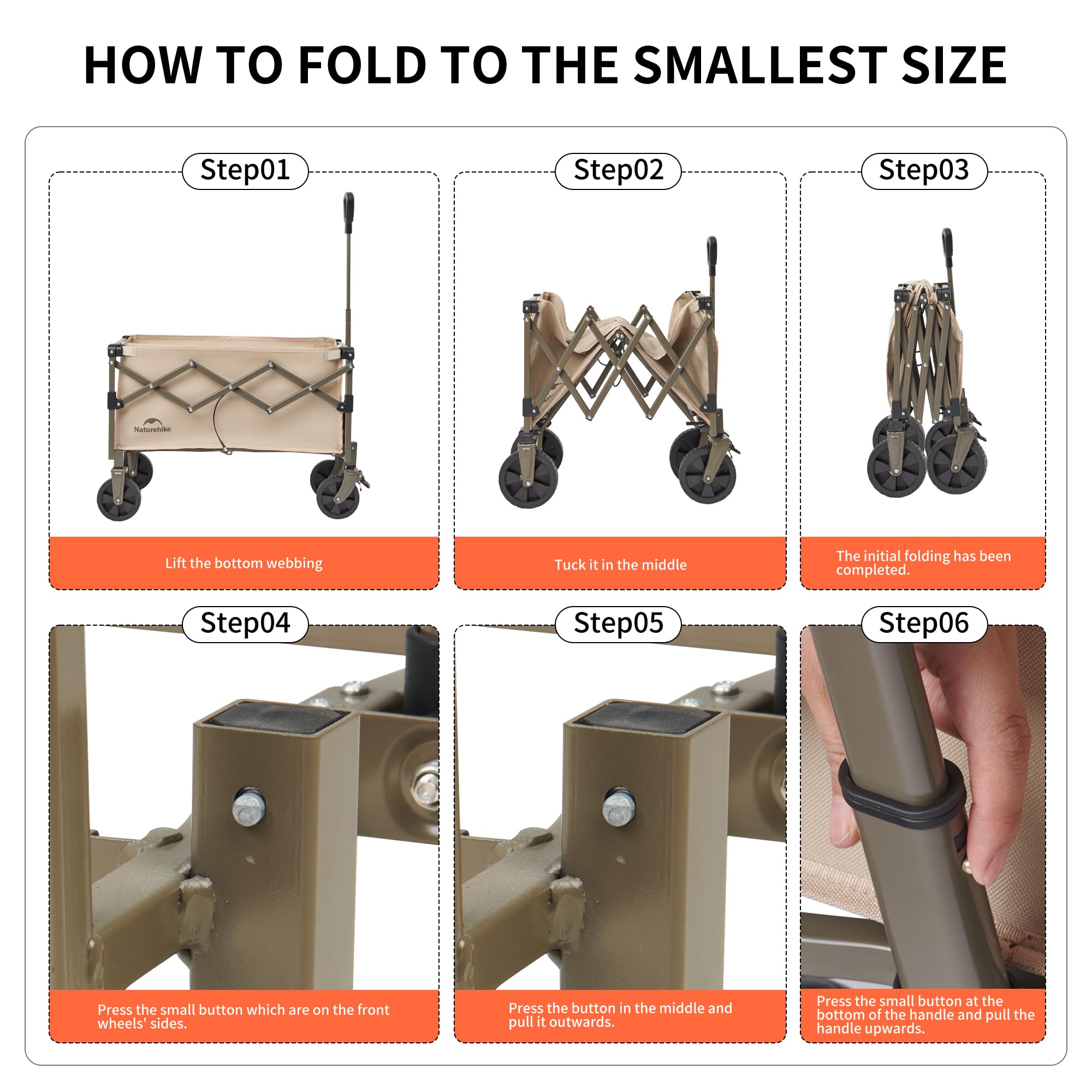 HOW TO FOLD TO THE SMALLEST SIZE

Step01

Naturehike

Lift the bottom webbing

Step02

Tuck it in the middle

Step03

The initial folding has been completed.

Step04

Press the small button which are on the front wheels' sides.

Step05

Press the button in the middle and pull it outwards.

Step06

Press the small button at the bottom of the handle and pull the handle upwards.