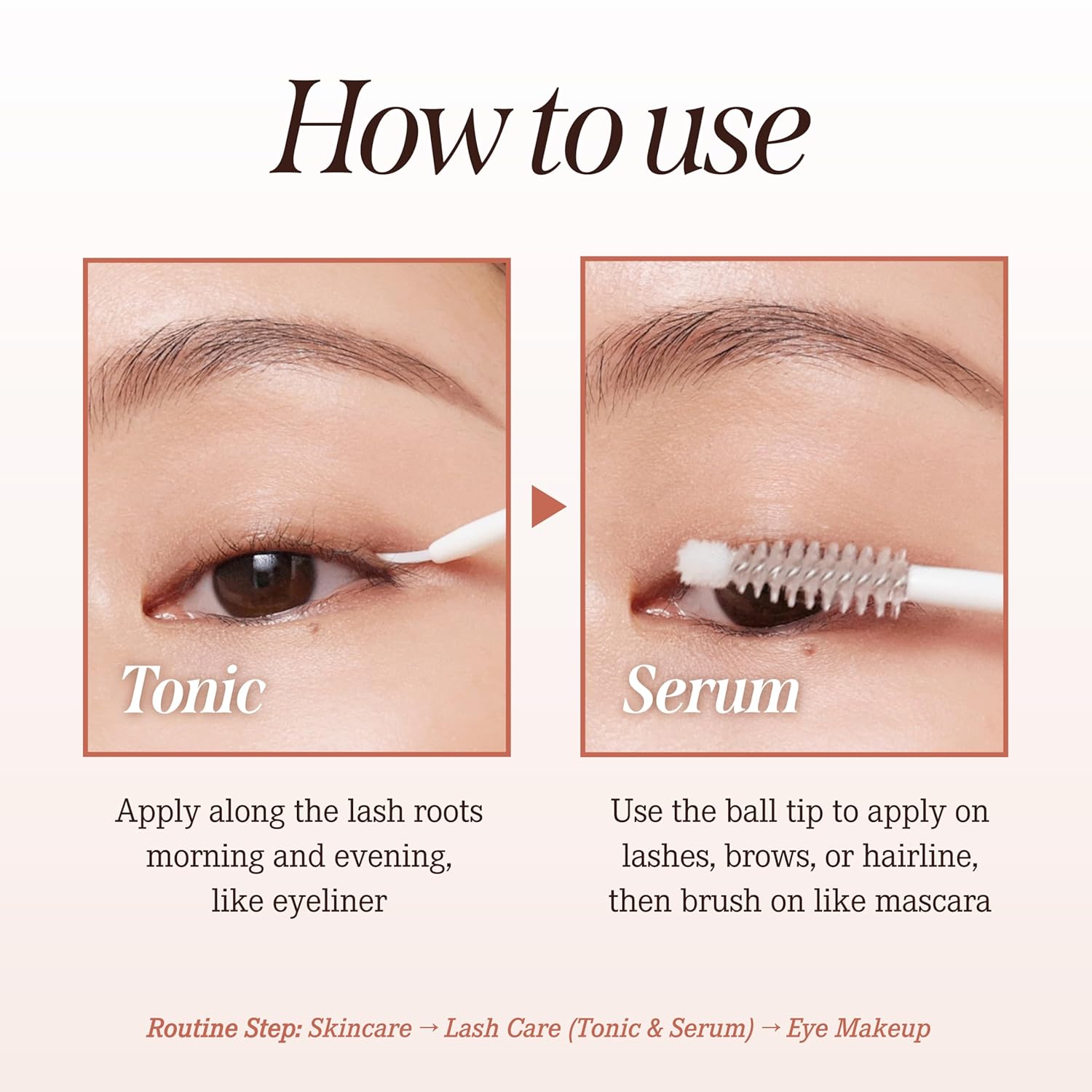 How to use

Tonic

Apply along the lash roots morning and evening, like eyeliner

Serum

Use the ball tip to apply on lashes, brows, or hairline, then brush on like mascara

Routine Step: Skincare → Lash Care (Tonic & Serum) → Eye Makeup