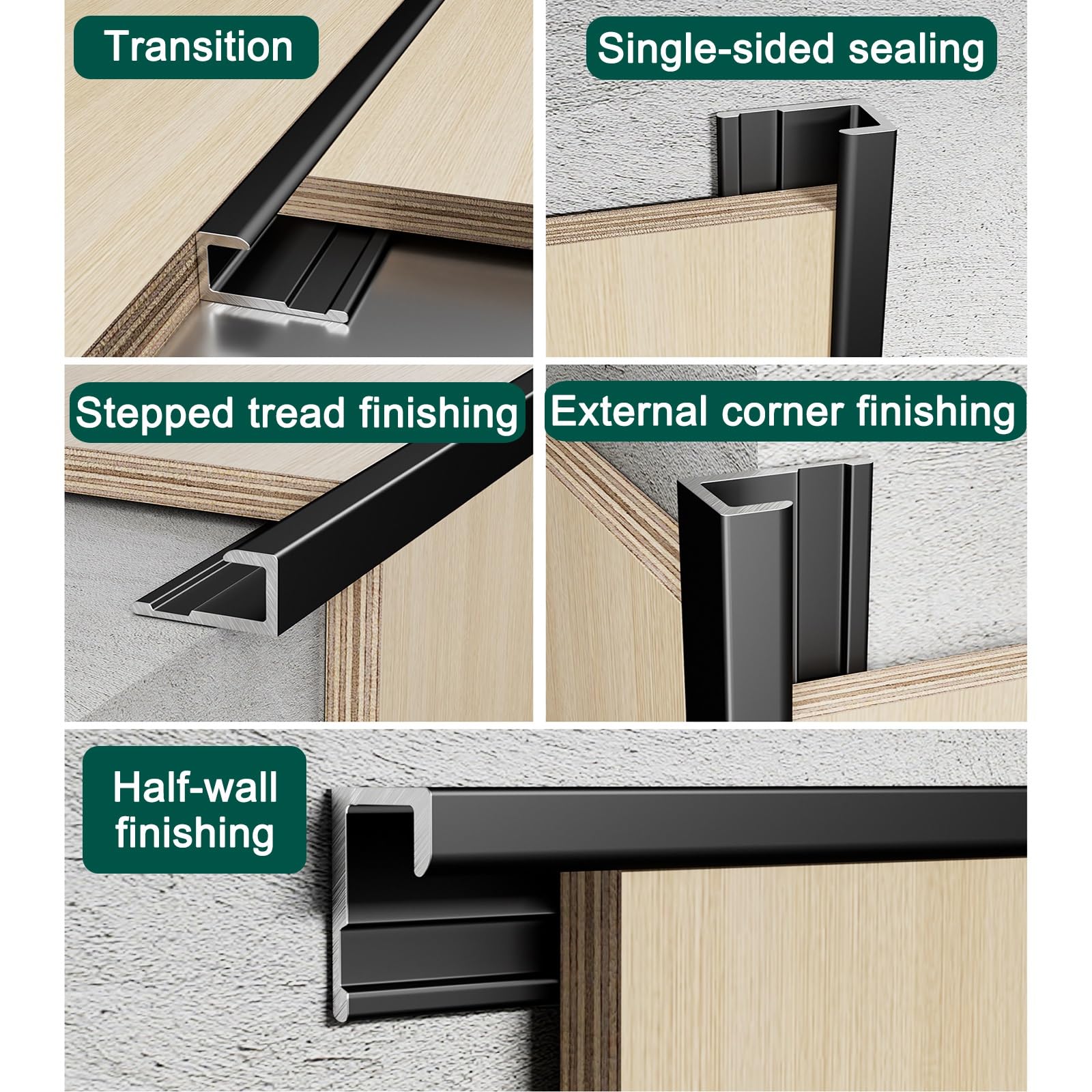 Transition

Single-sided sealing

Stepped tread finishing

External corner finishing

Half-wall finishing