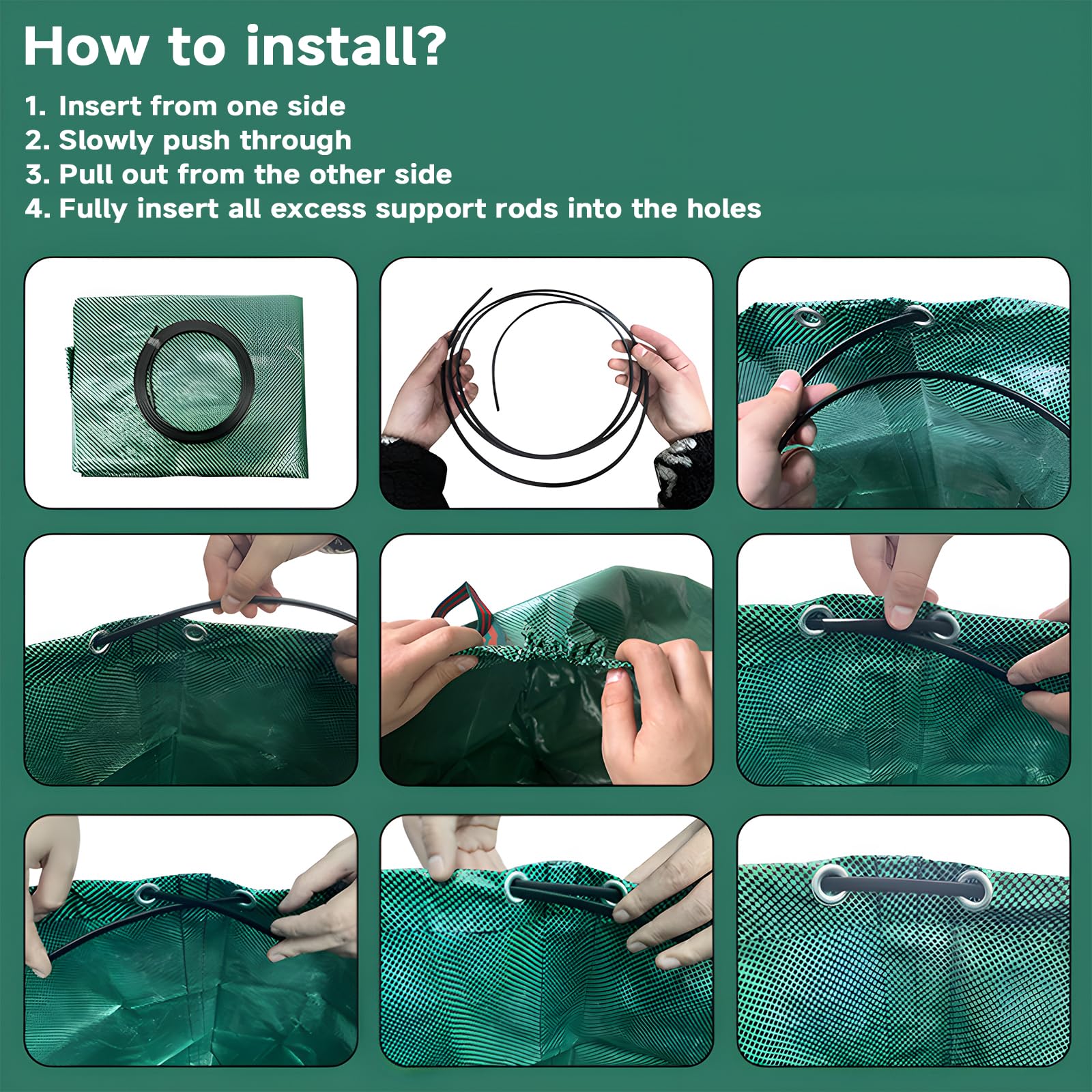 How to install?

1. Insert from one side
2. Slowly push through
3. Pull out from the other side
4. Fully insert all excess support rods into the holes