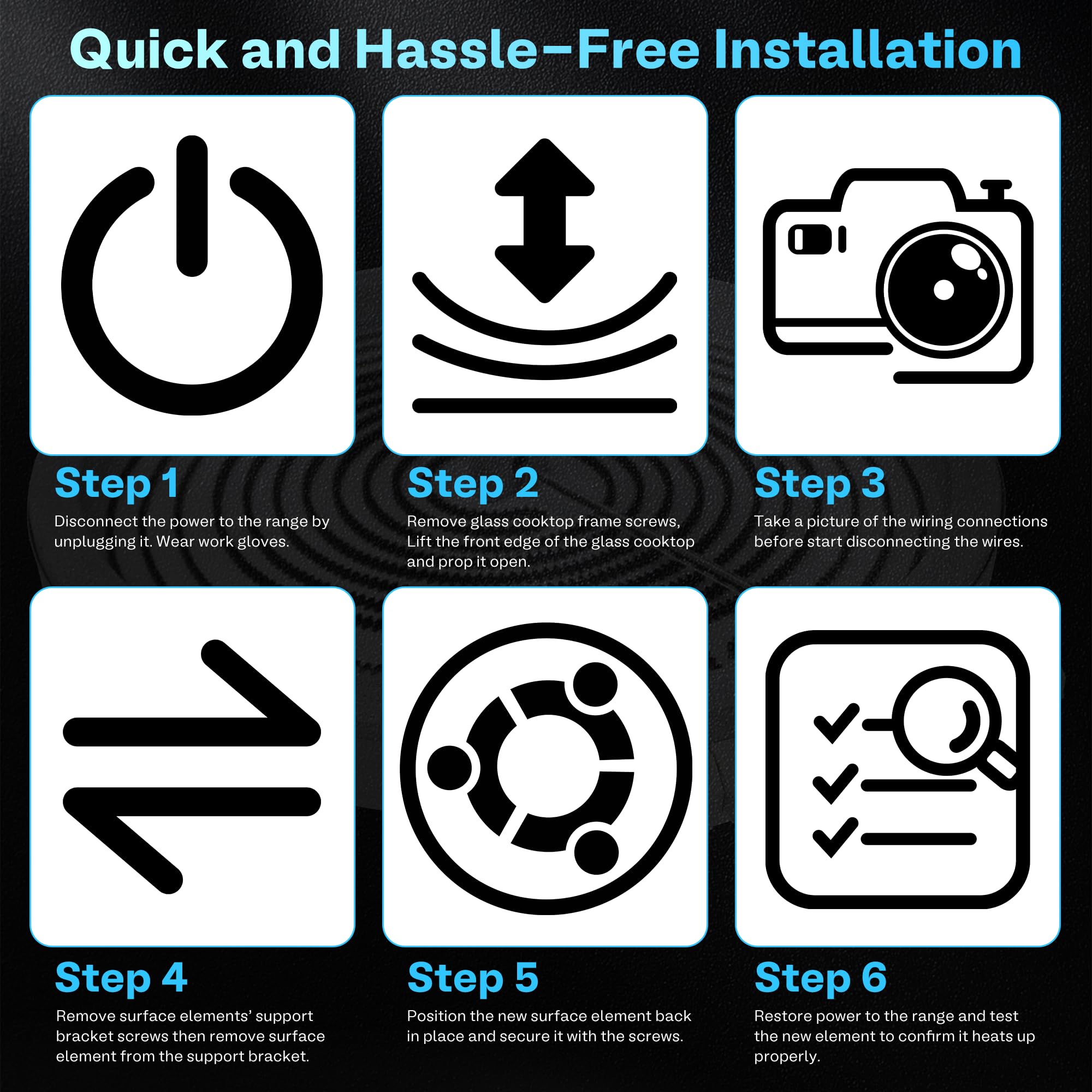 Quick and Hassle-Free Installation

Step 1
Disconnect the power to the range by unplugging it. Wear work gloves.

Step 2
Remove glass cooktop frame screws, Lift the front edge of the glass cooktop and prop it open.

Step 3
Take a picture of the wiring connections before start disconnecting the wires.

Step 4
Remove surface elements' support bracket screws then remove surface element from the support bracket.

Step 5
Position the new surface element back in place and secure it with the screws.

Step 6
Restore power to the range and test the new element to confirm it heats up properly.