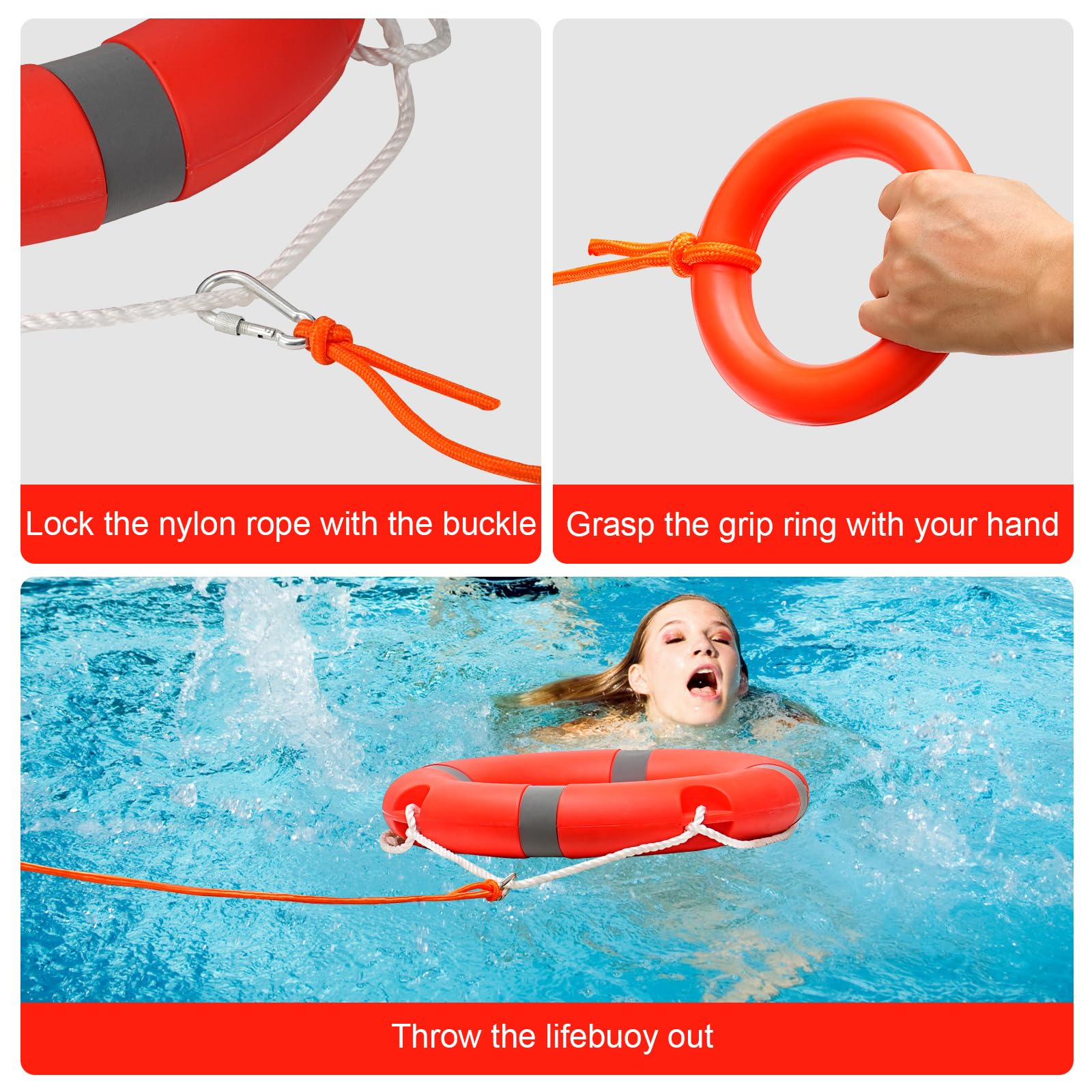 Lock the nylon rope with the buckle

Grasp the grip ring with your hand

Throw the lifebuoy out