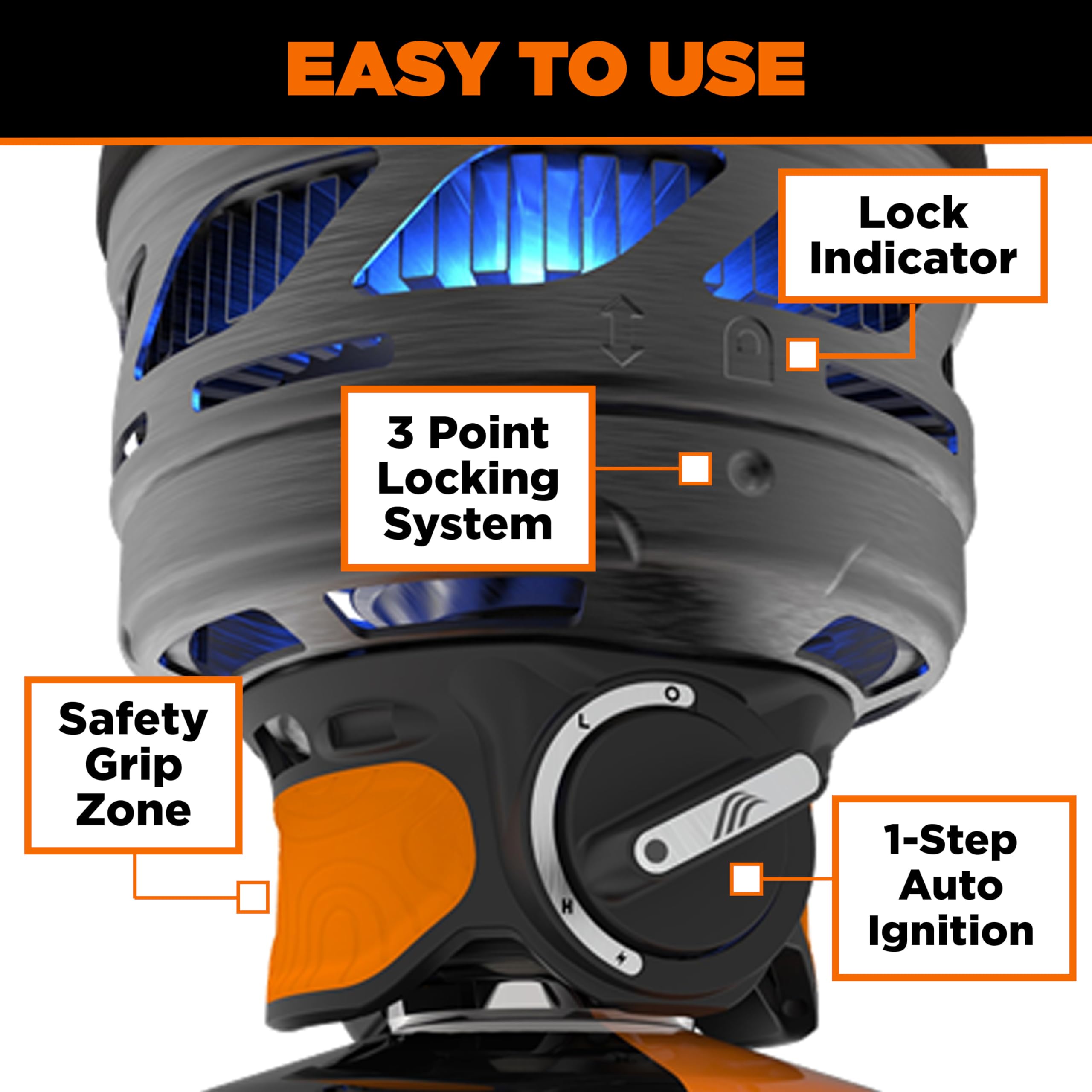 EASY TO USE

Lock Indicator

3 Point Locking System

Safety Grip Zone

O
L
H

1-Step Auto Ignition