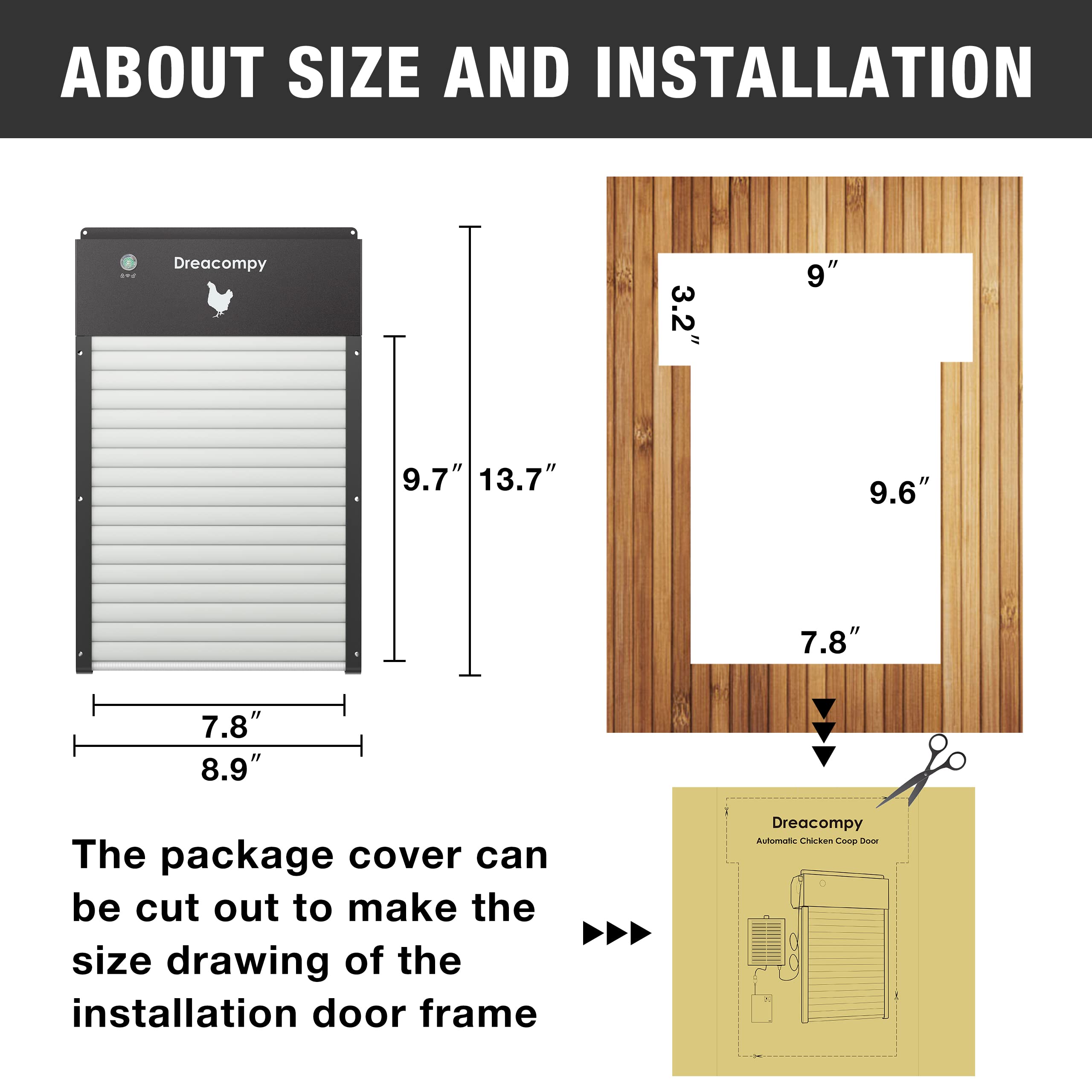 ABOUT SIZE AND INSTALLATION

Dreacompy

9.7″

13.7″

7.8″

8.9″

9″

3.2″

9.6″

7.8″

The package cover can be cut out to make the size drawing of the installation door frame

Dreacompy

Automatic Chicken Coop Door