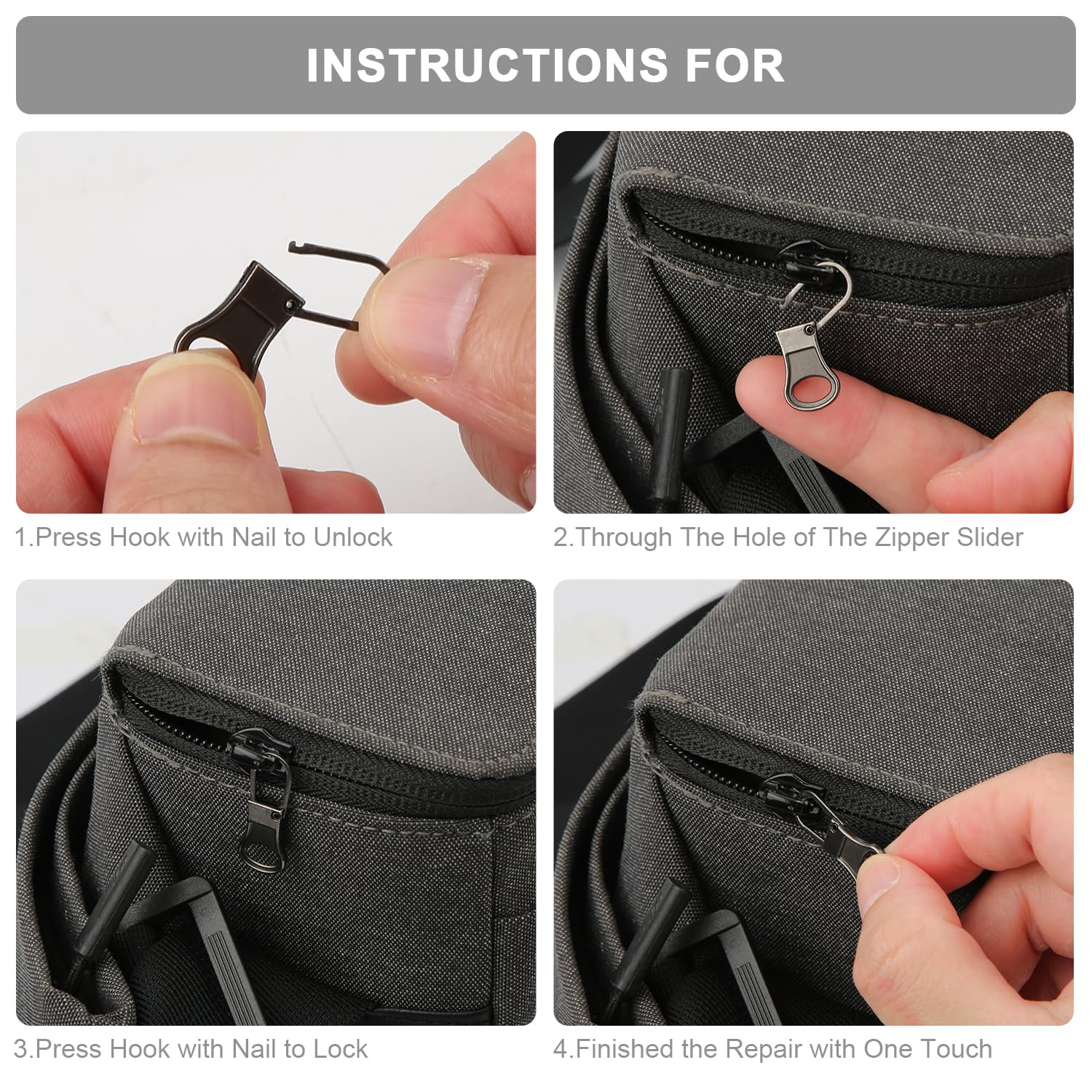 INSTRUCTIONS FOR

1.Press Hook with Nail to Unlock

2.Through The Hole of The Zipper Slider

3.Press Hook with Nail to Lock

4.Finished the Repair with One Touch