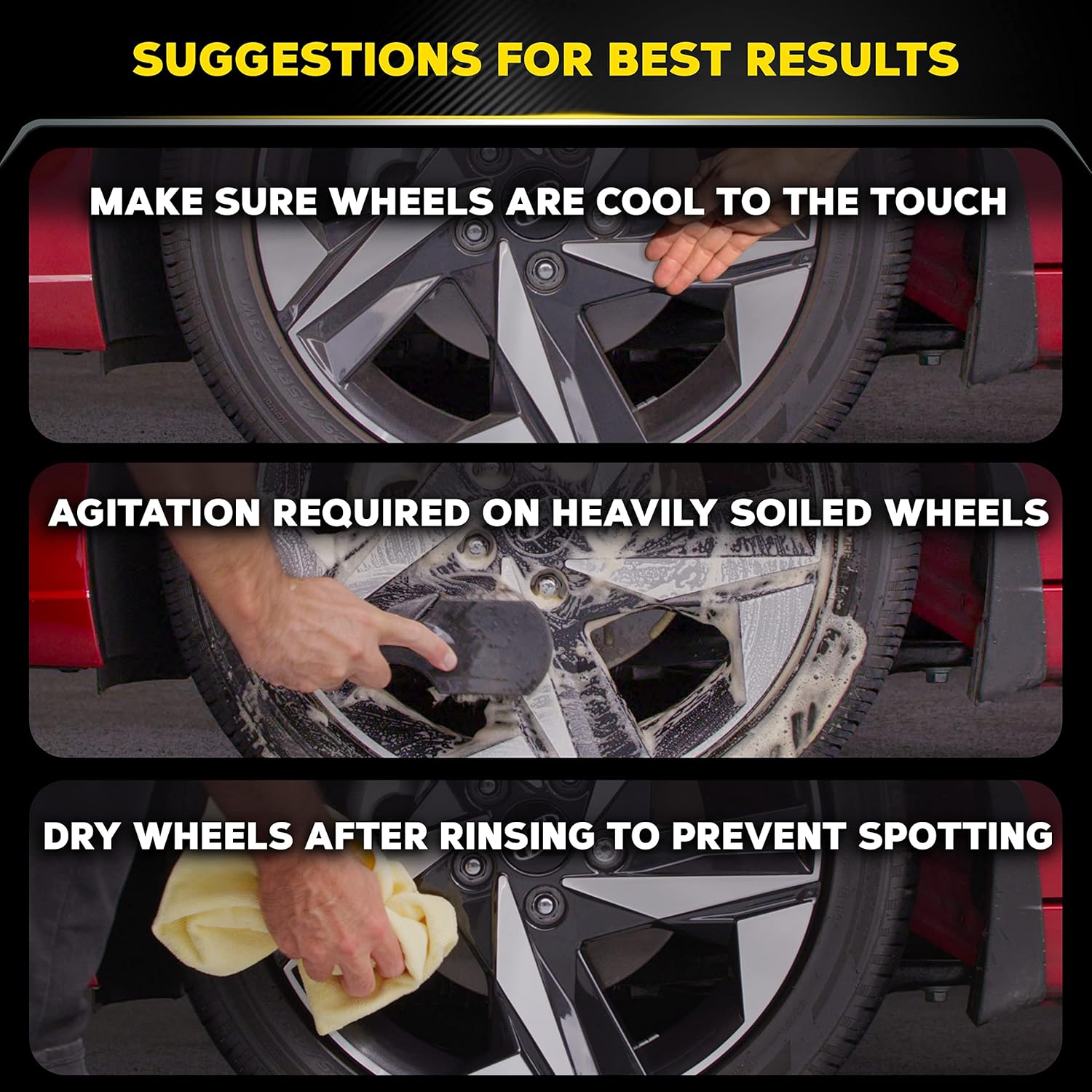 SUGGESTIONS FOR BEST RESULTS

MAKE SURE WHEELS ARE COOL TO THE TOUCH

AGITATION REQUIRED ON HEAVILY SOILED WHEELS

DRY WHEELS AFTER RINSING TO PREVENT SPOTTING