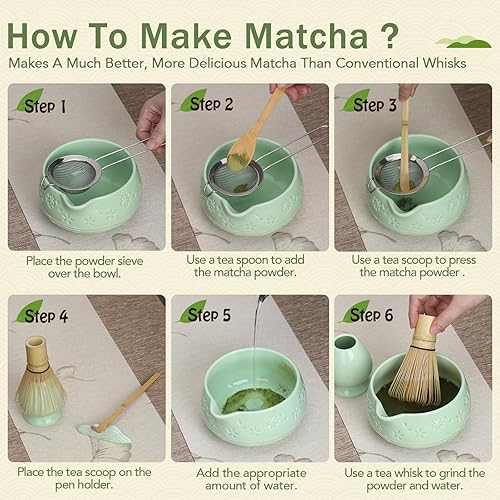 How To Make Matcha ?

Makes A Much Better, More Delicious Matcha Than Conventional Whisks

Step 1

Place the powder sieve over the bowl.

Step 2

Use a tea spoon to add the matcha powder.

Step 3

Use a tea scoop to press the matcha powder .

Step 4

Place the tea scoop on the pen holder.

Step 5

Add the appropriate amount of water.

Step 6

Use a tea whisk to grind the powder and water.